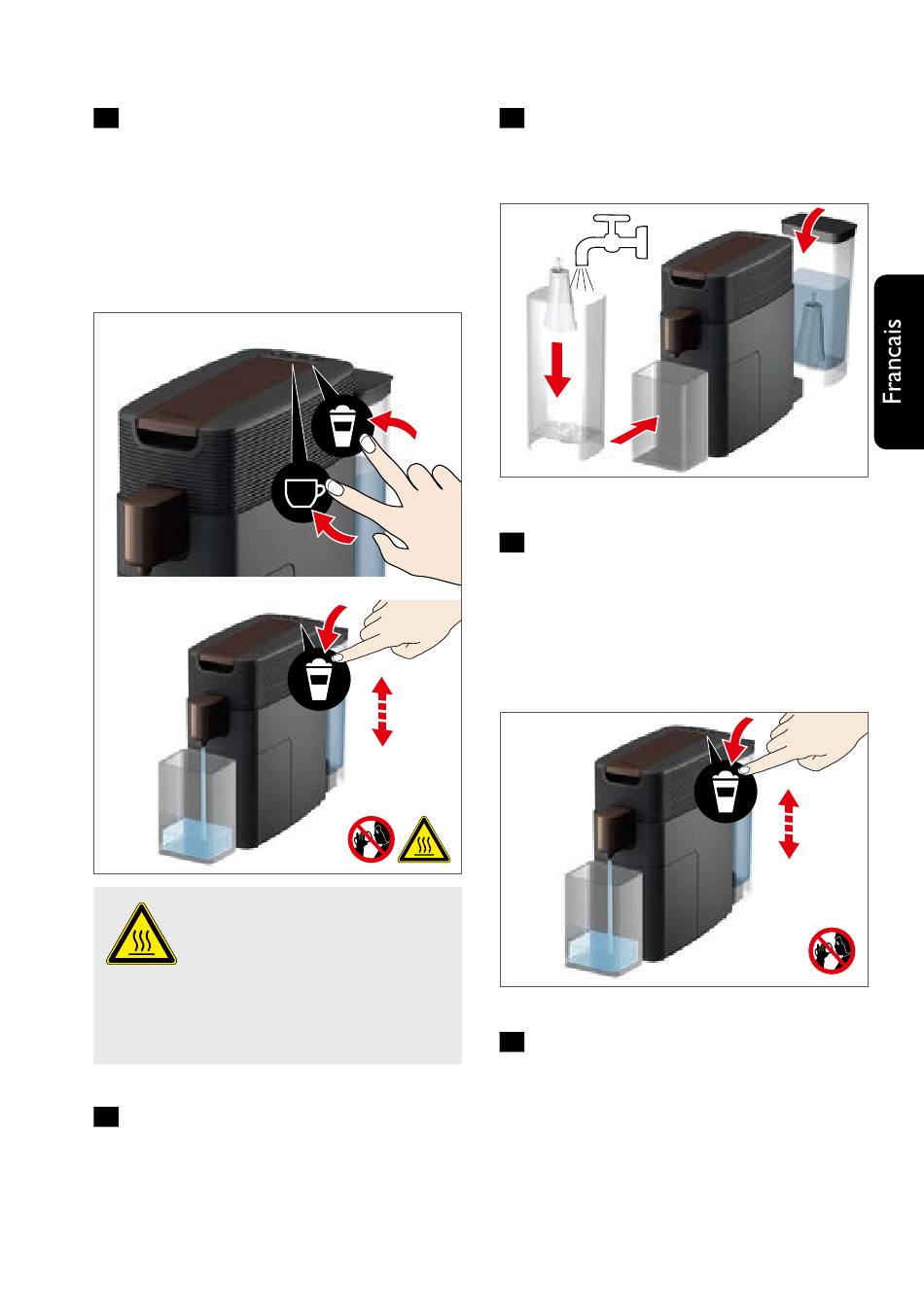 Francais