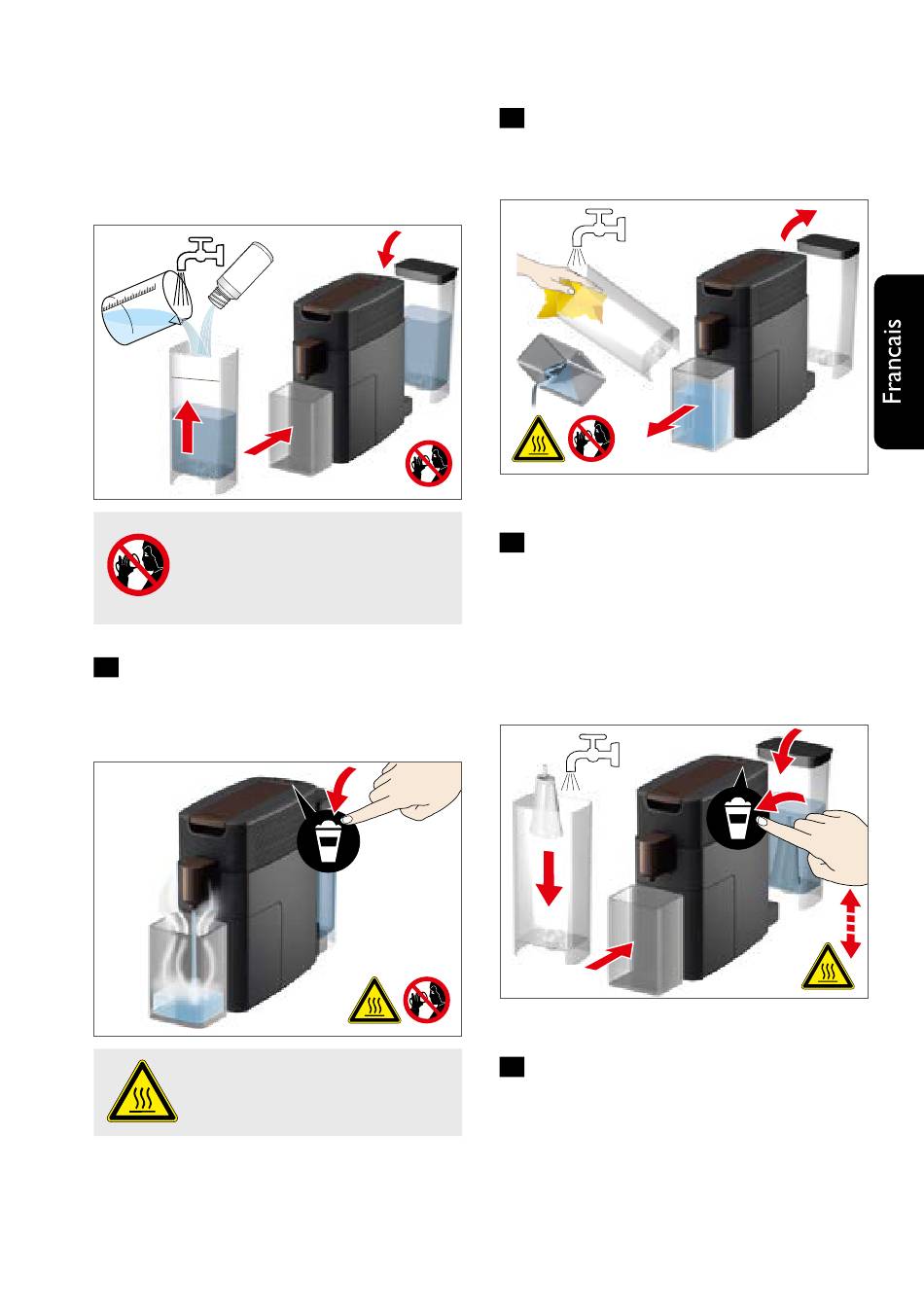 Francais