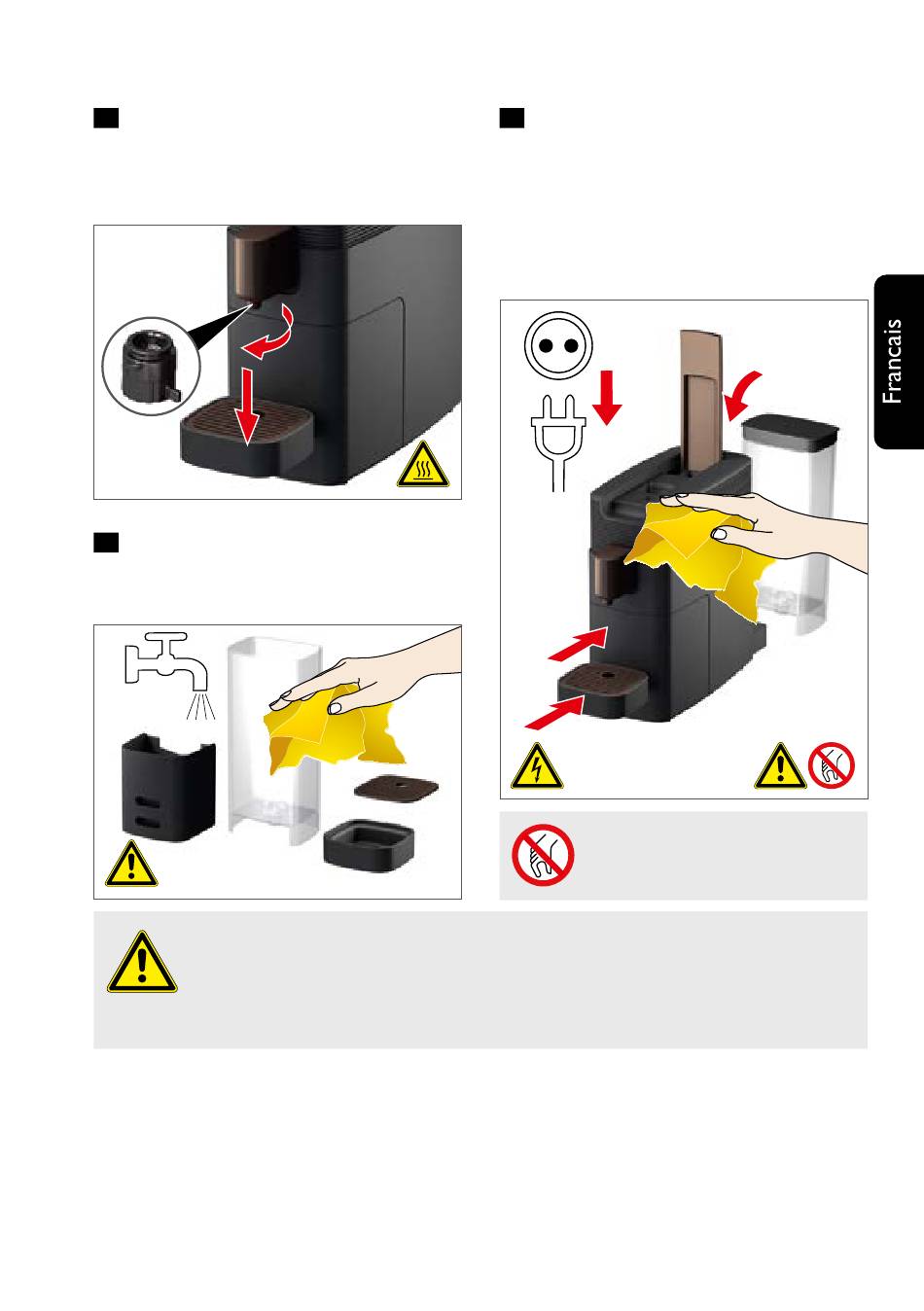 Francais