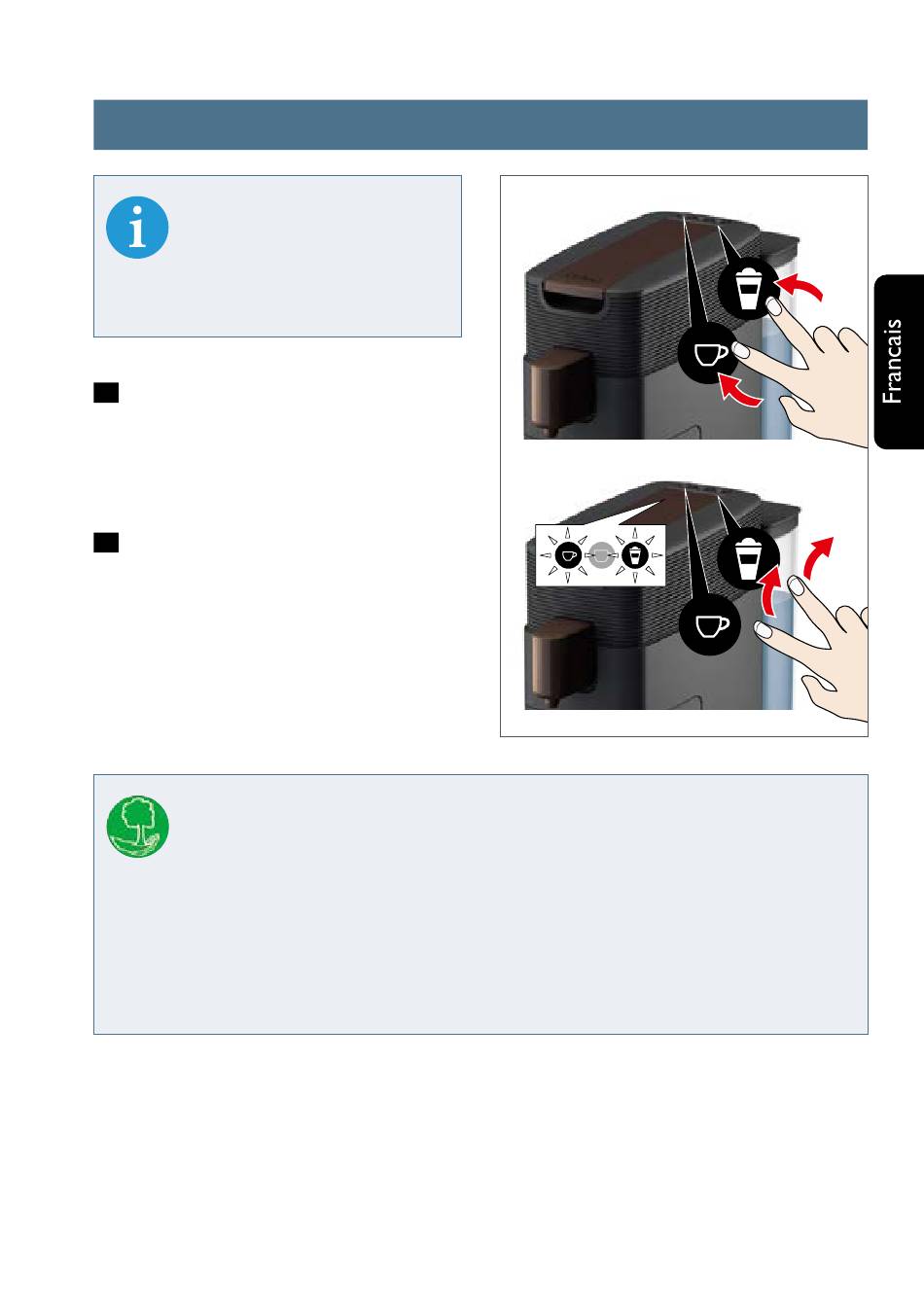 Francais