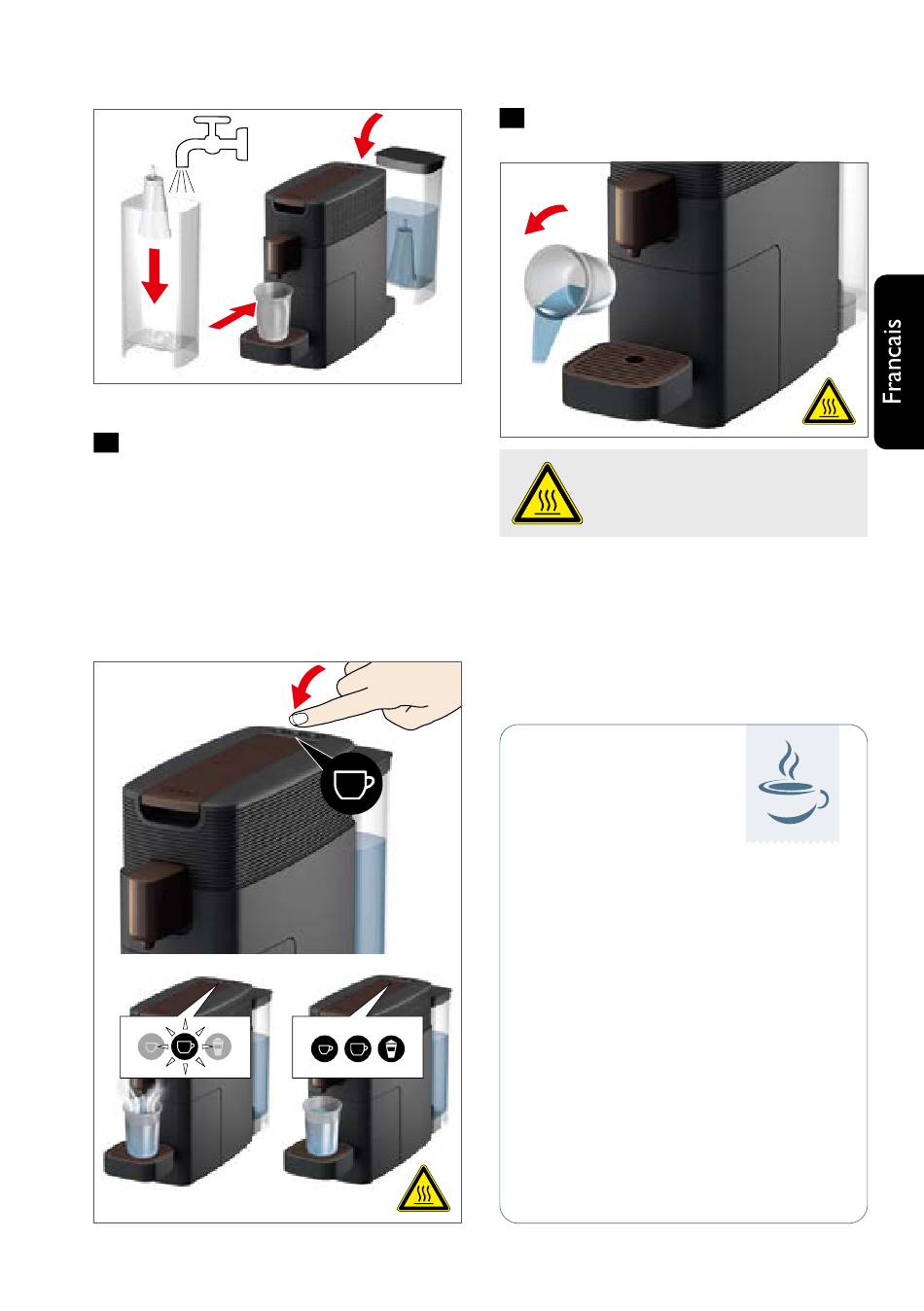 Francais