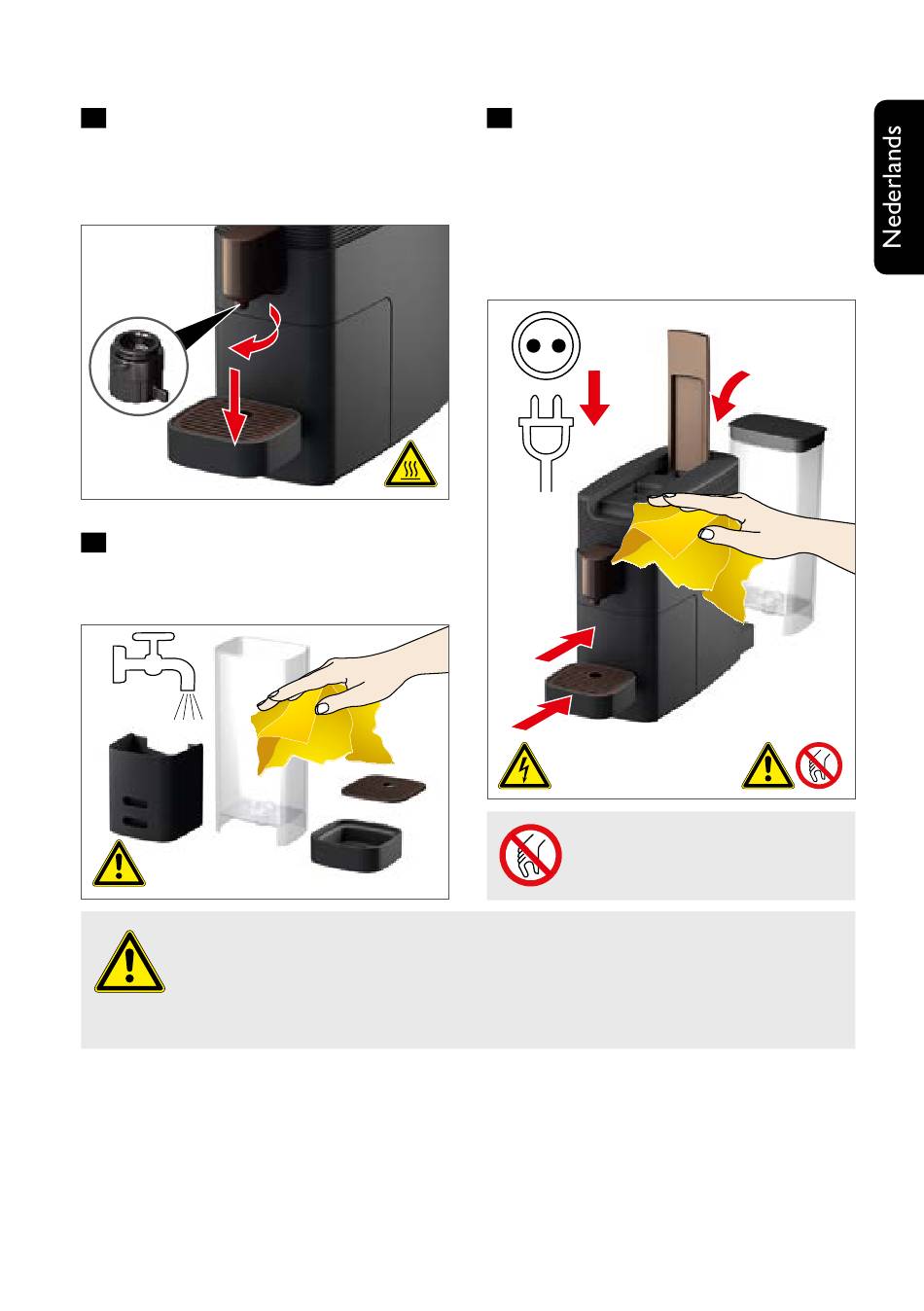 Nederlands