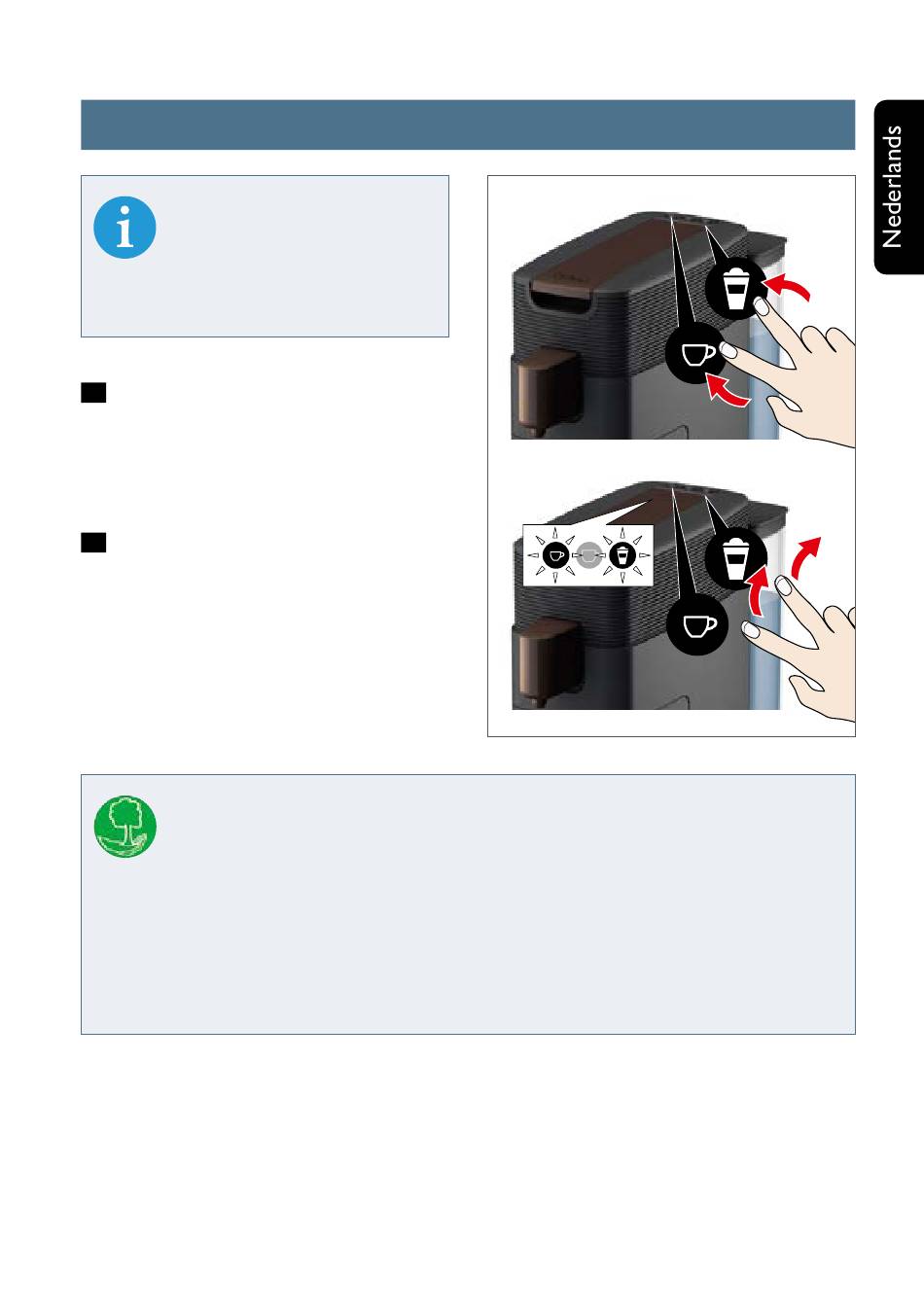 Nederlands