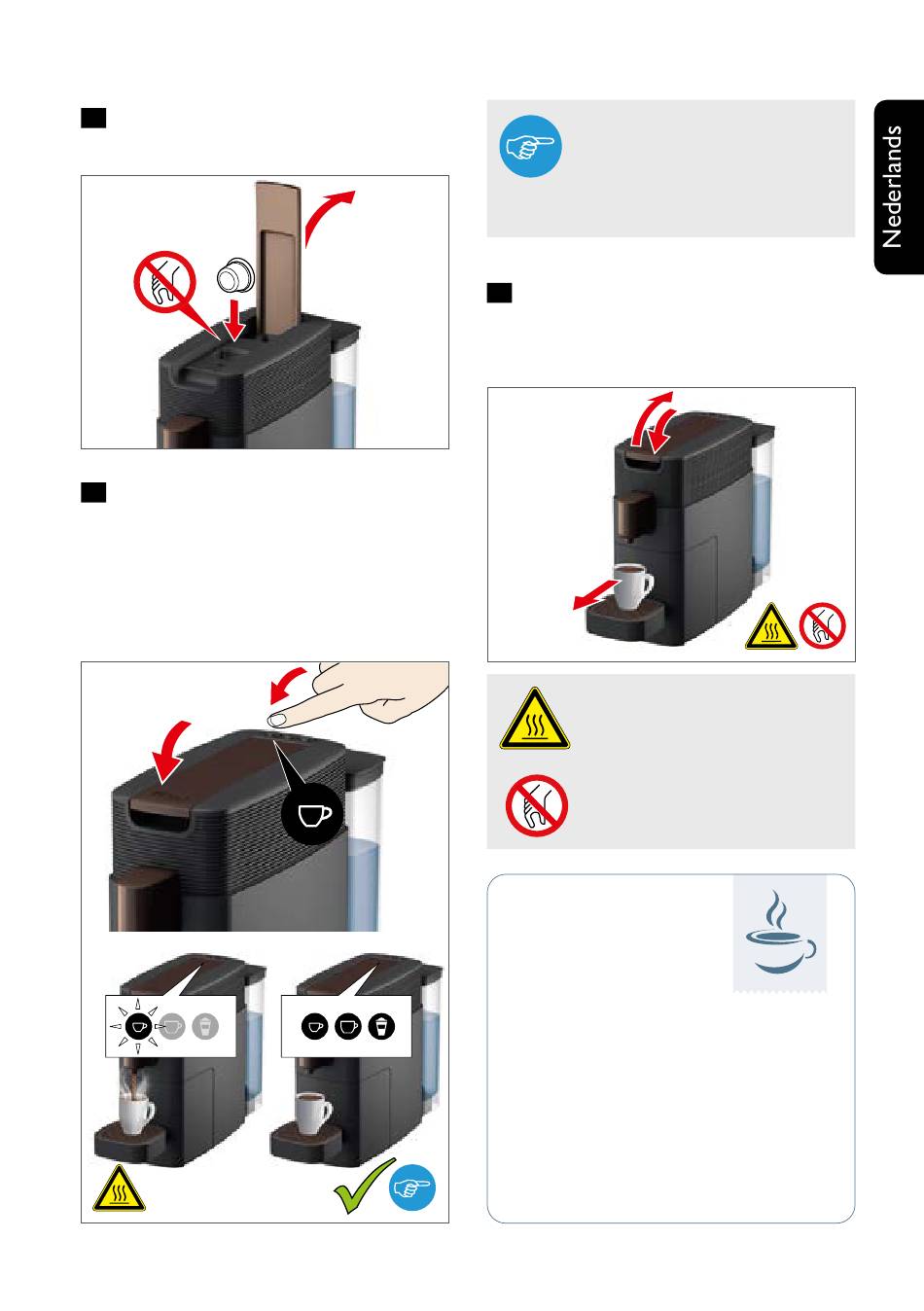 Nederlands