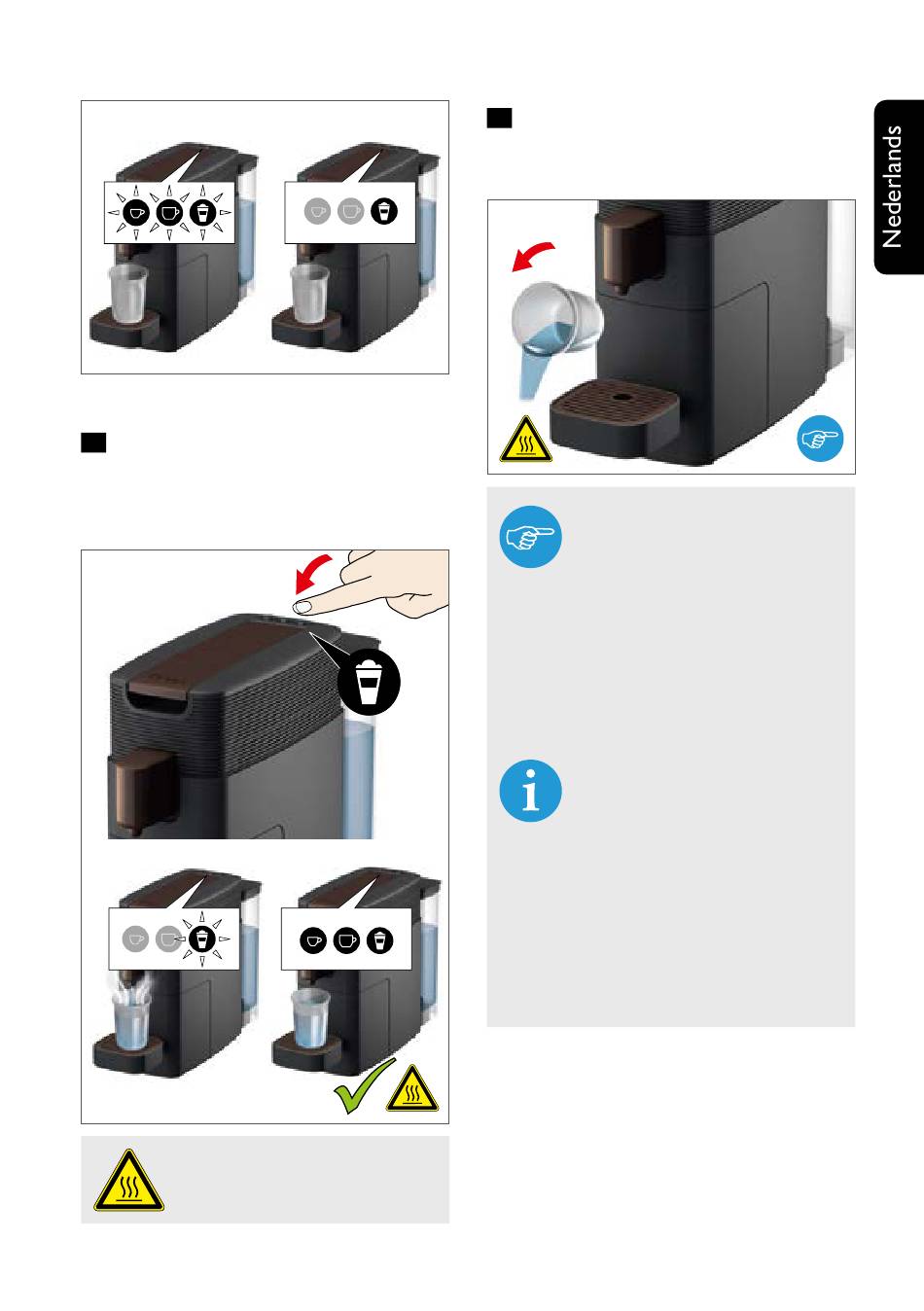 Nederlands