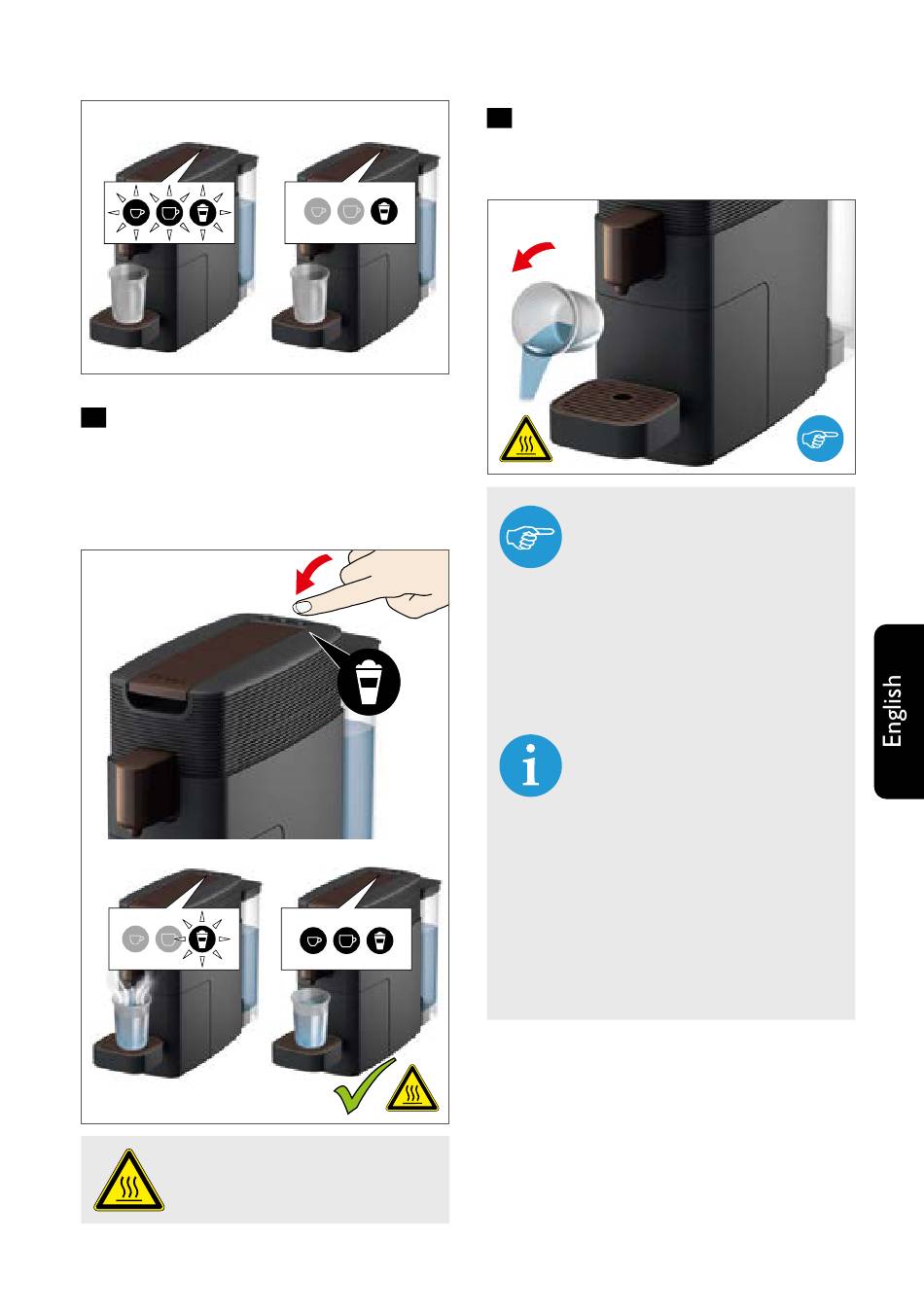 English