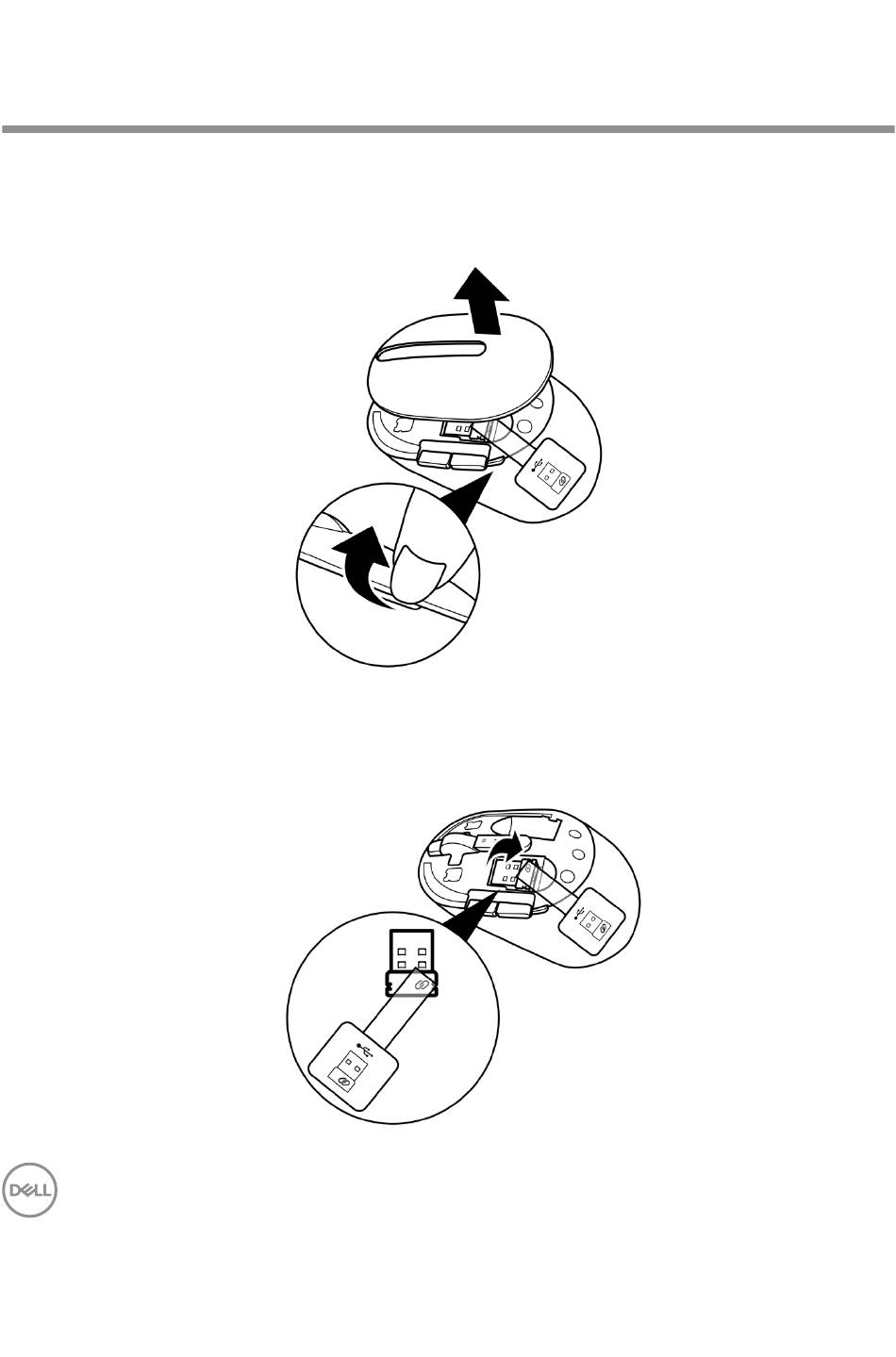 DELL