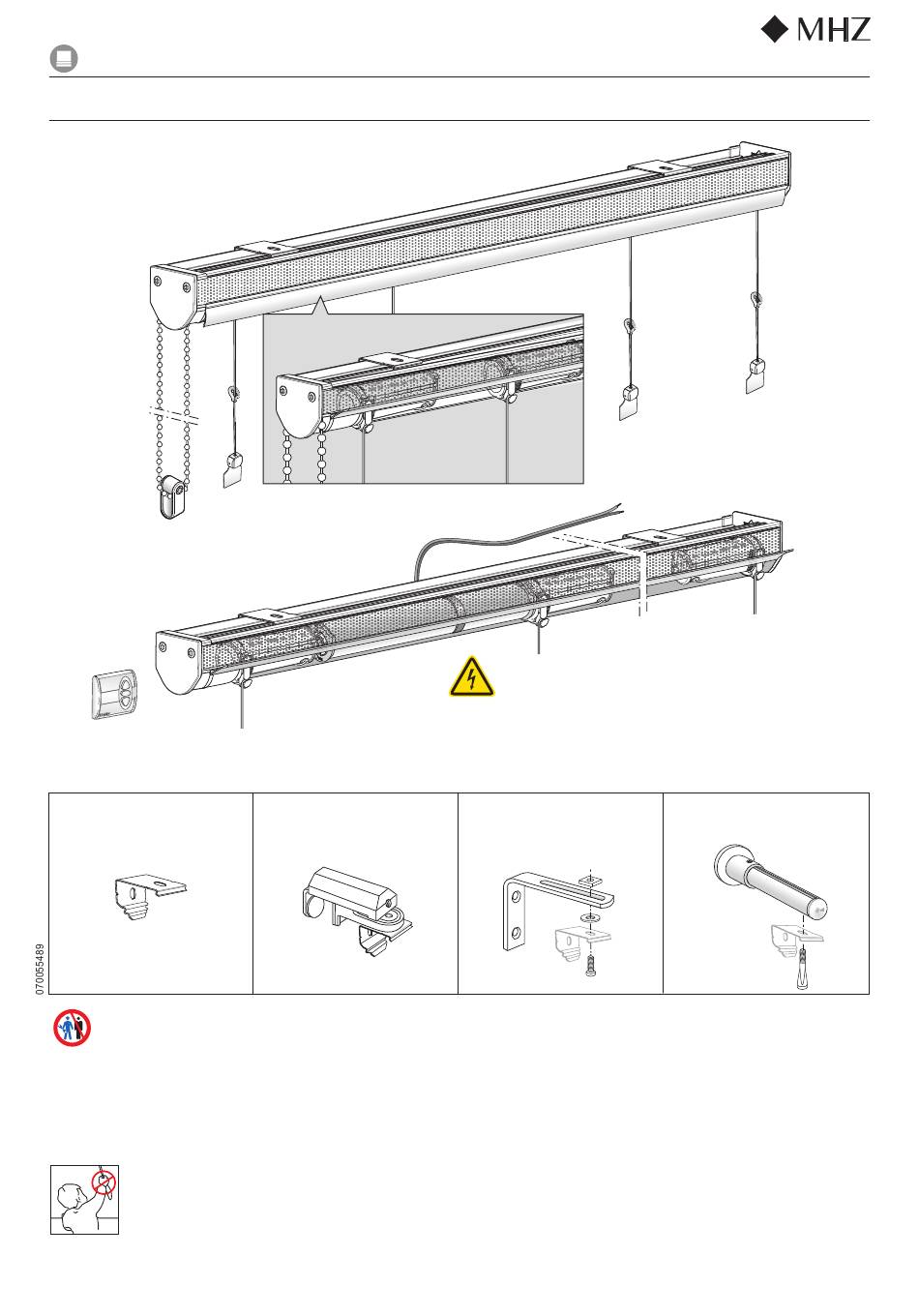 MHZ

070055489