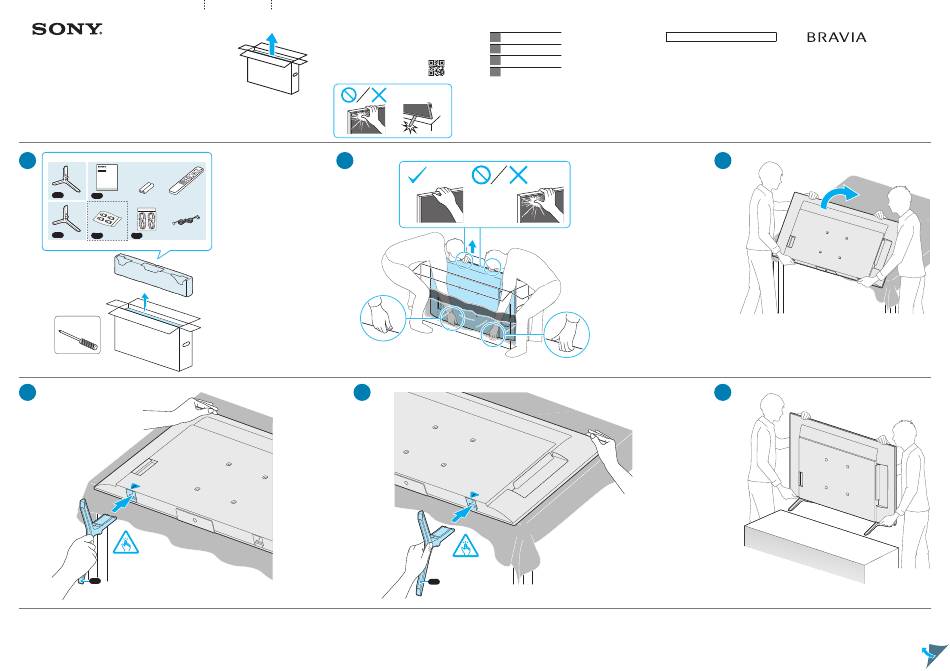 SONY

BRAVIA