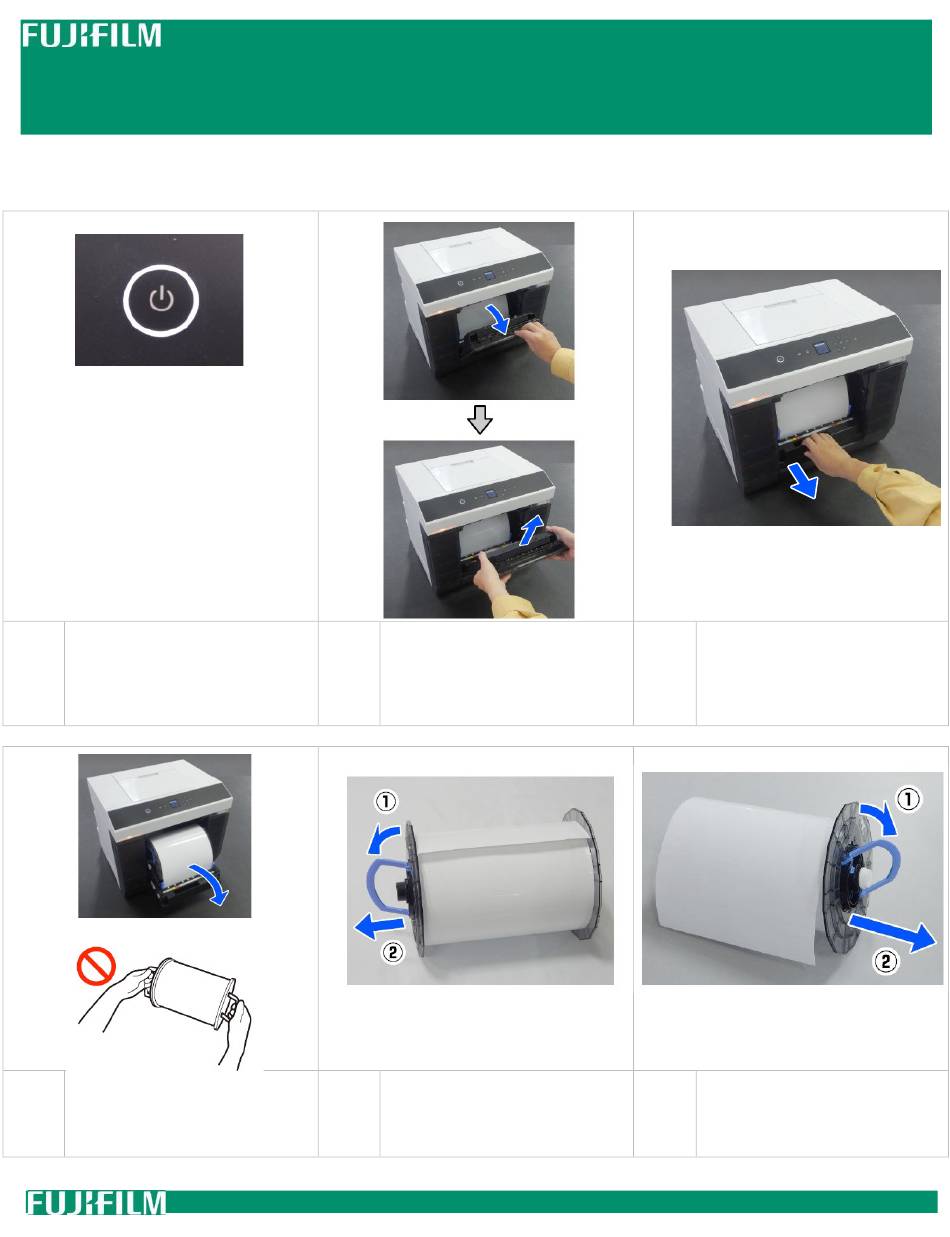 FUJIFILM

①

②

①

②

FUJIFILM