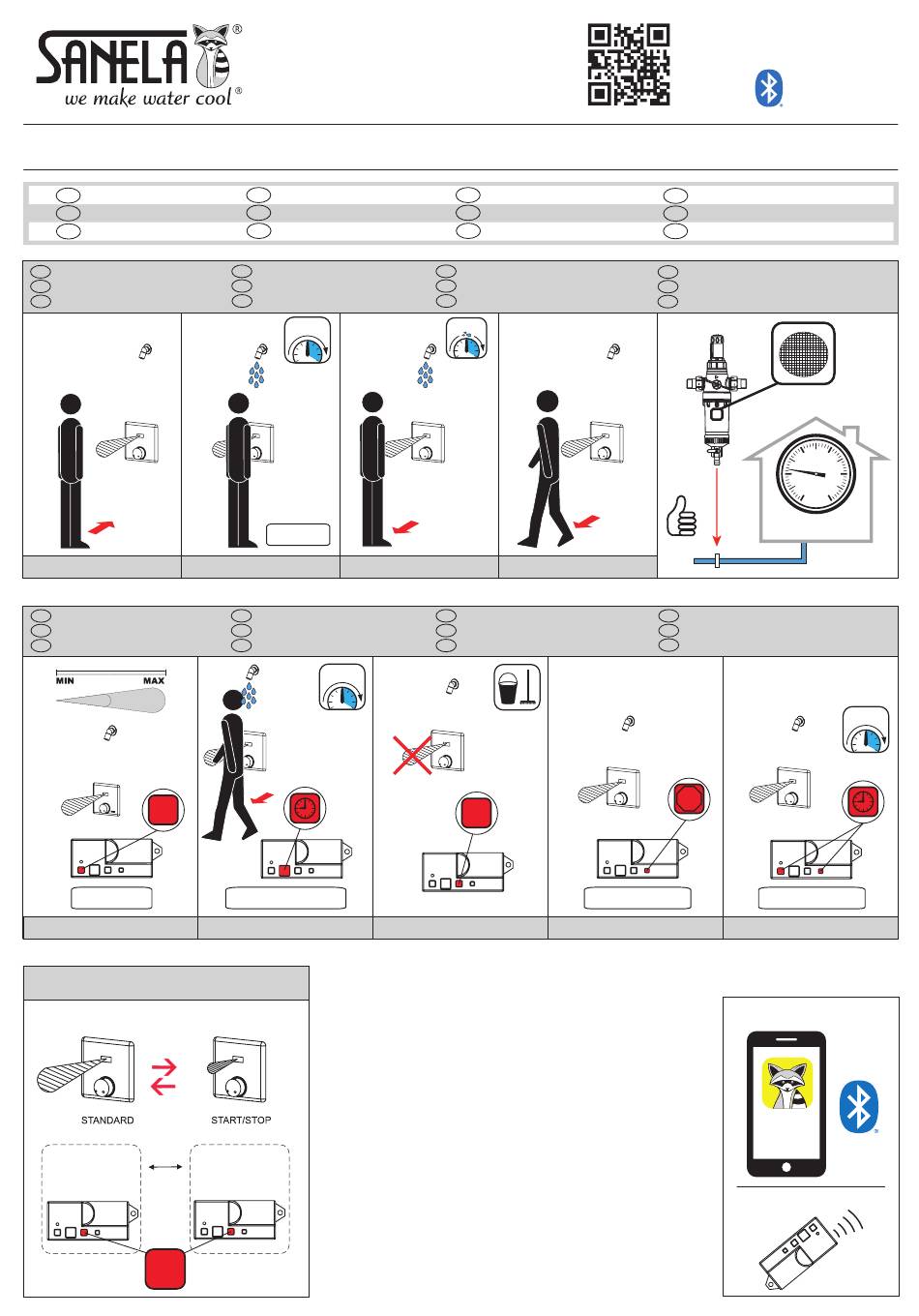 SANELA®
we make water cool®

MIN
MAX

STANDARD
START/STOP