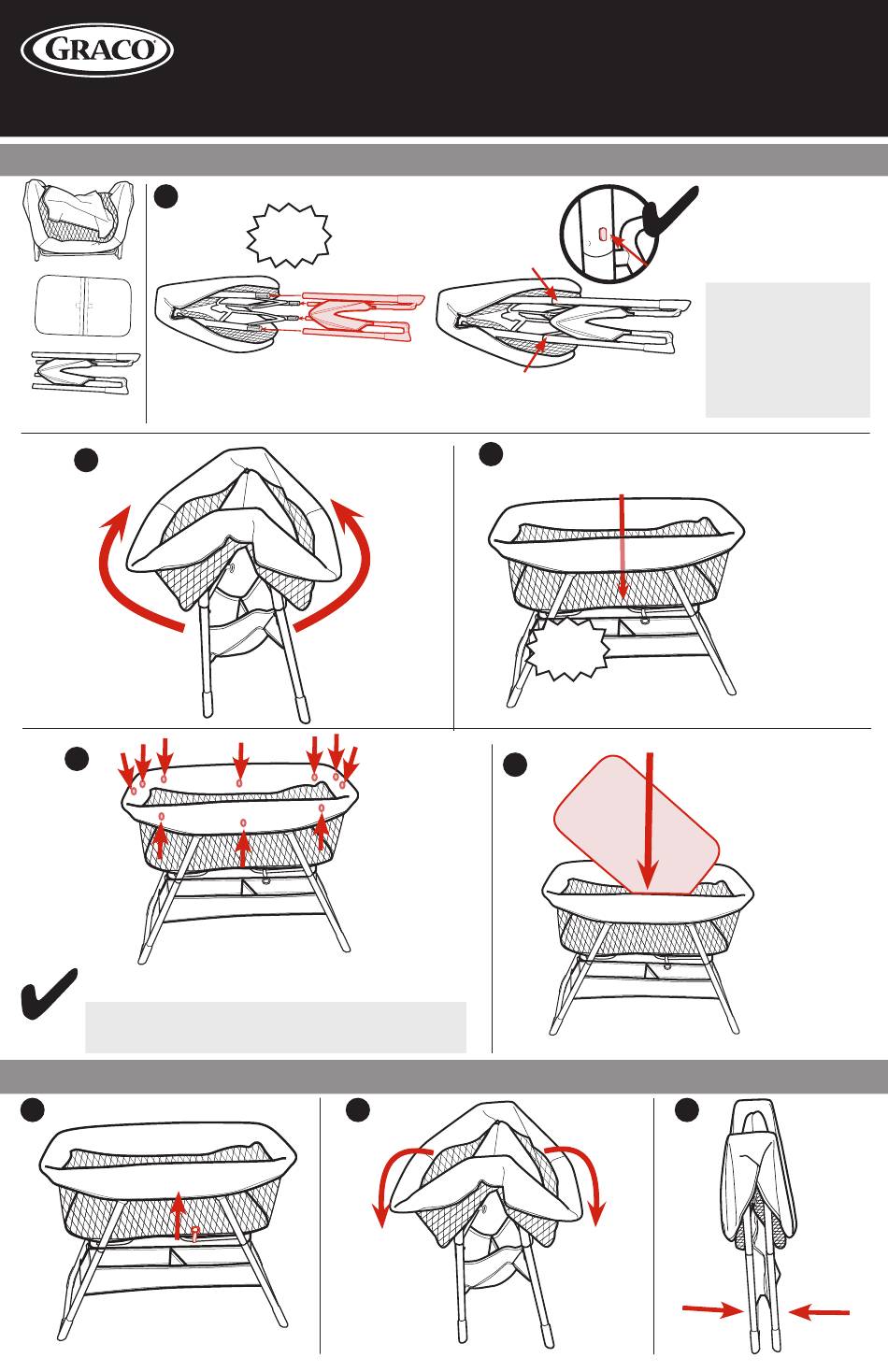 GRACO