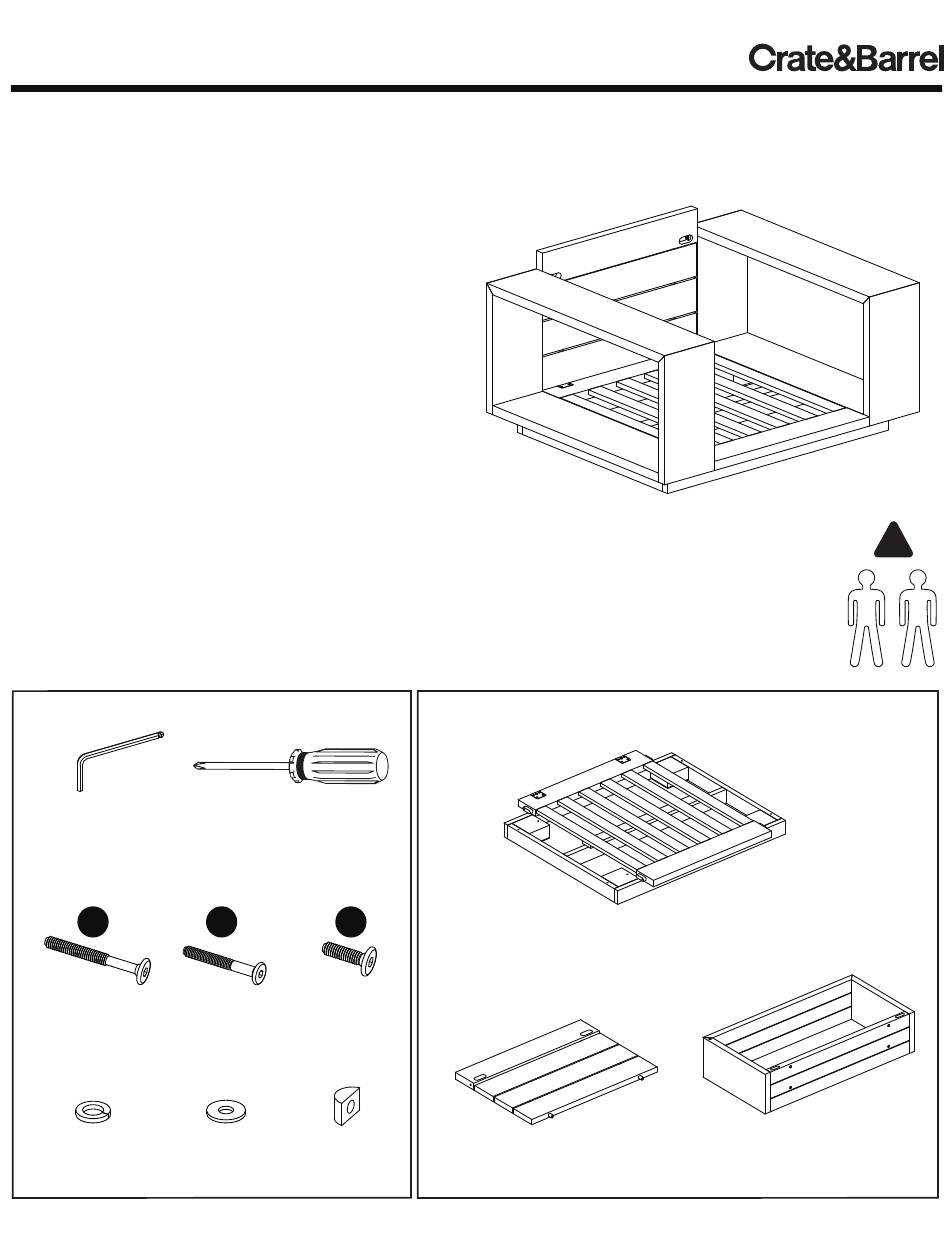 Crate&Barrel