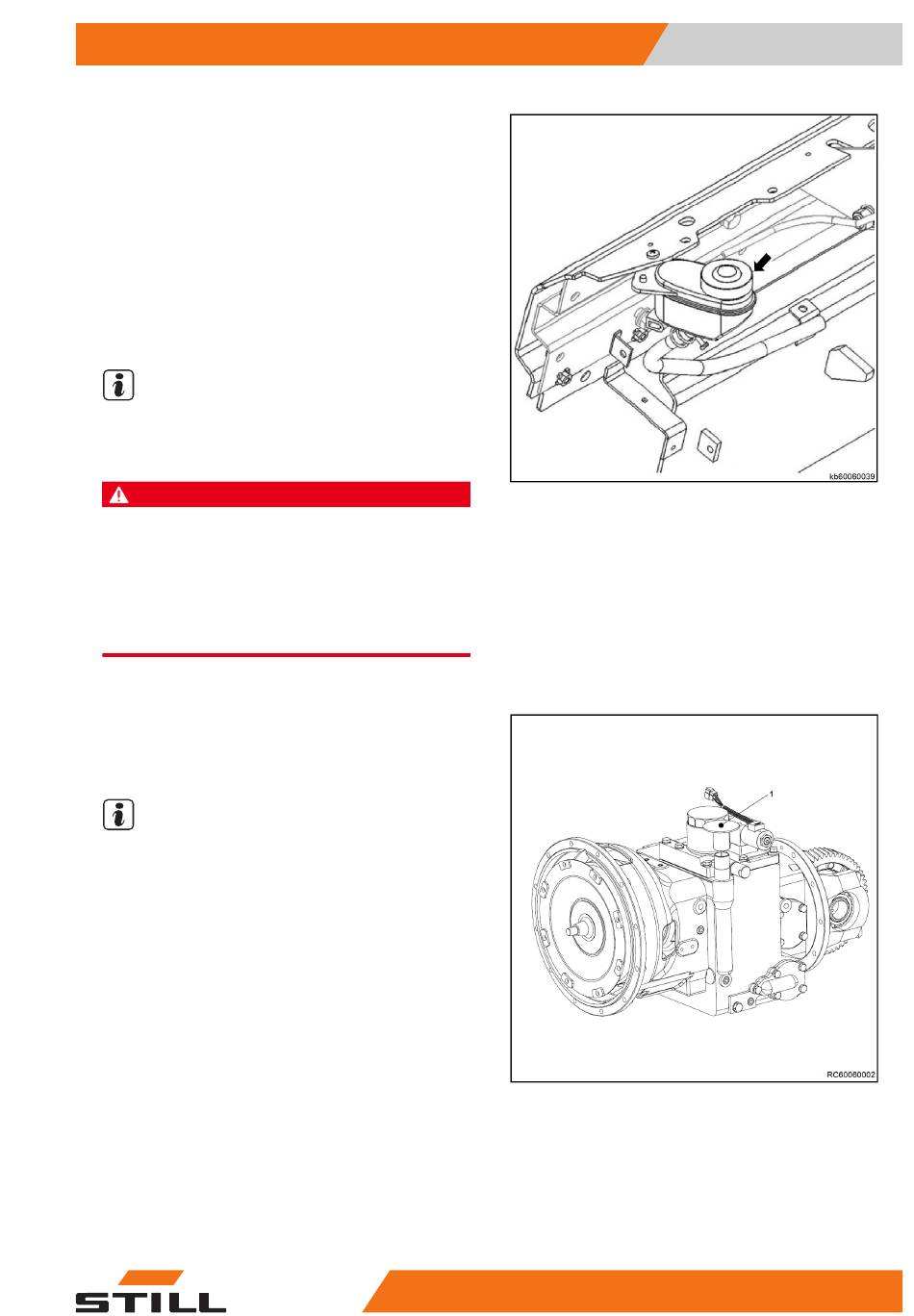 kb60060039

1

RC60060002

STILL