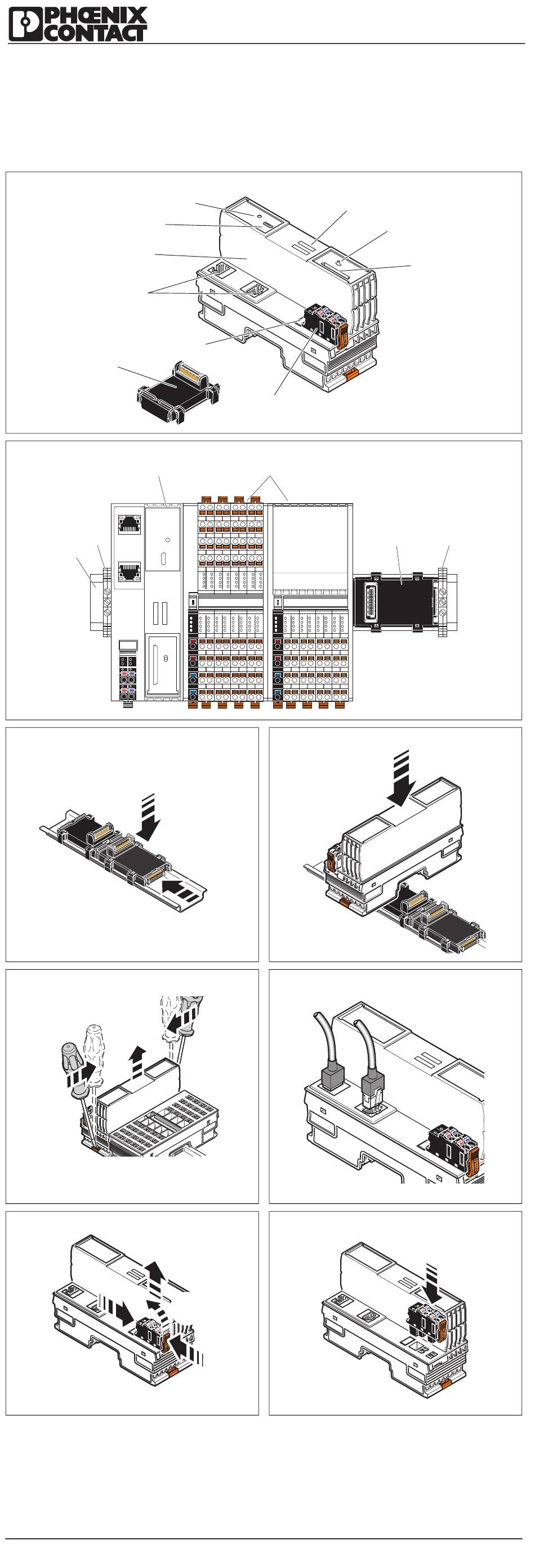 PHŒNIX CONTACT