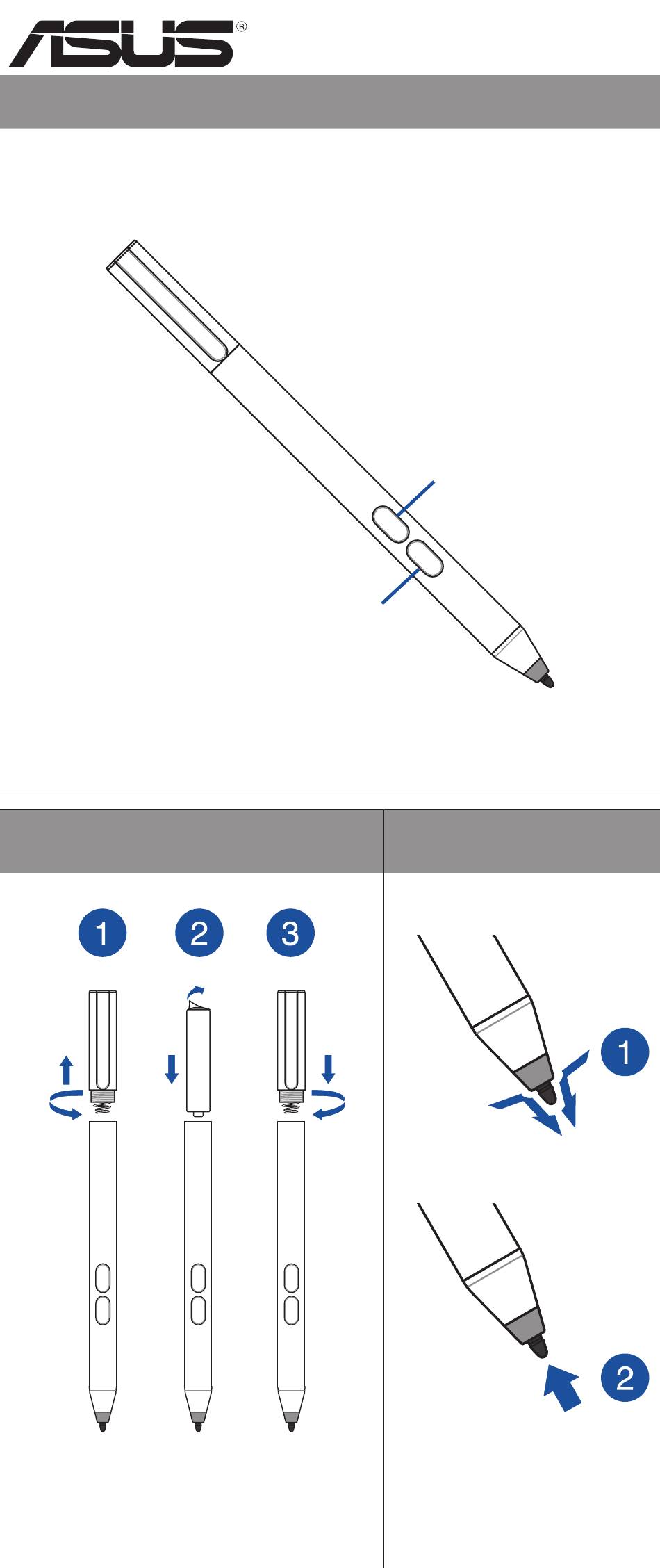 ASUS®

1 2 3

1

2