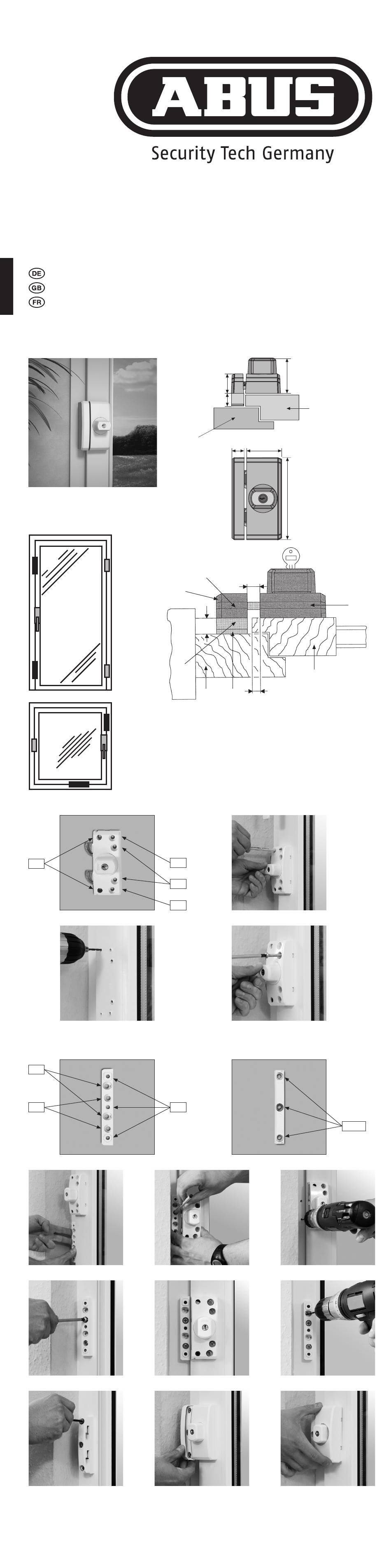 ABUS
Security Tech Germany

DE
GB
FR