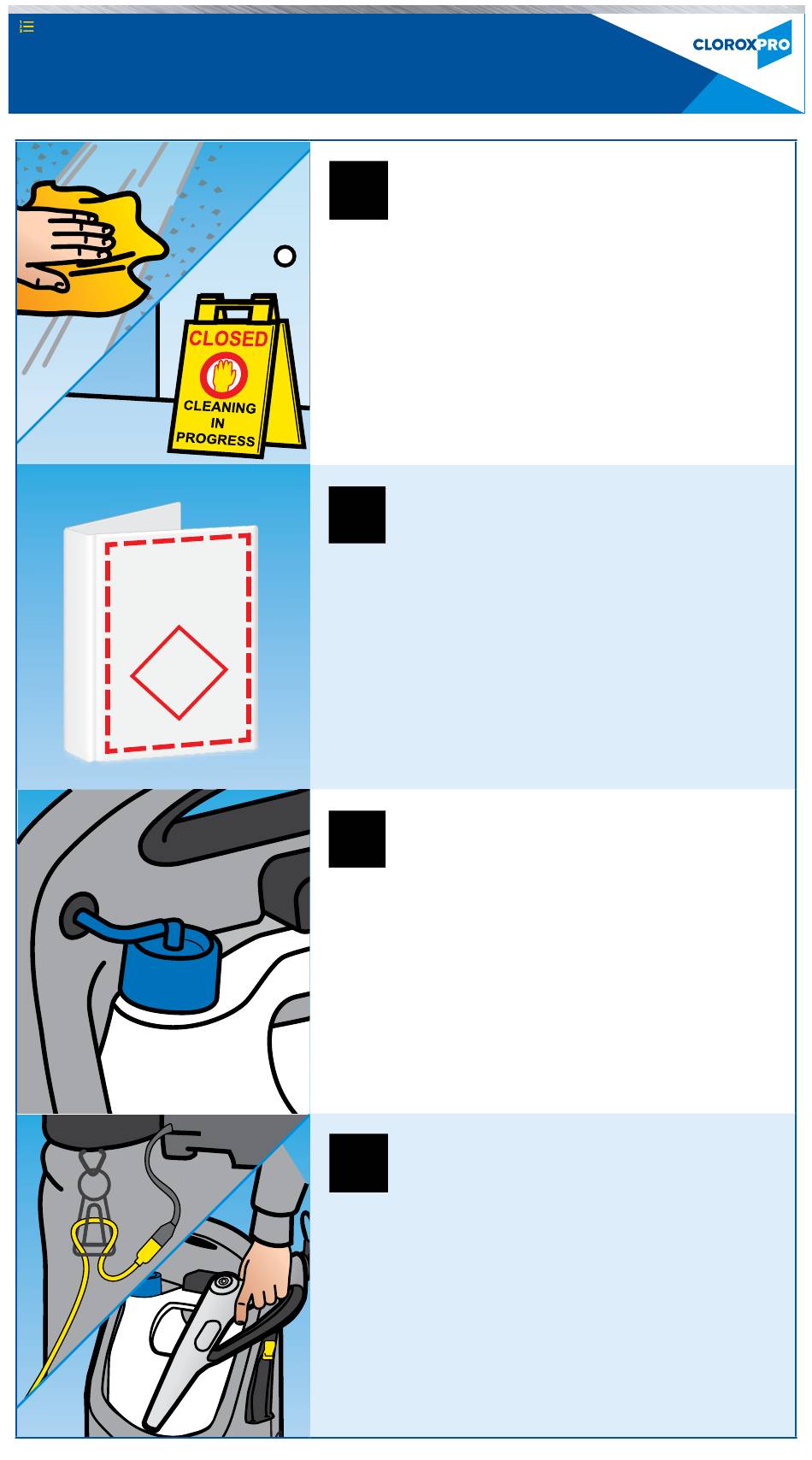 CLOROXPRO

CLOSED
CLEANING IN PROGRESS