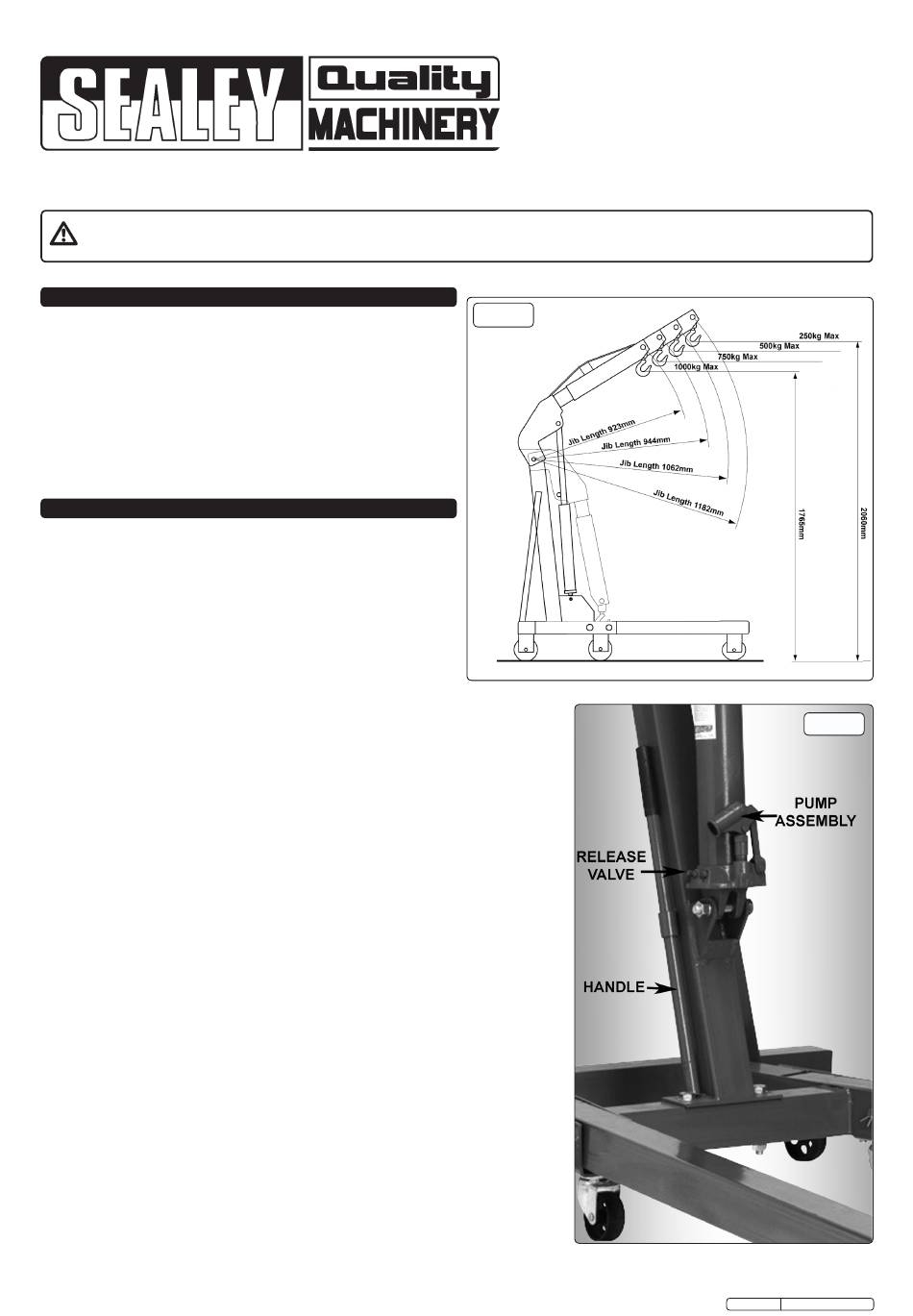 SEALEY Quality MACHINERY

250kg Max
500kg Max
750kg Max
1000kg Max
Jib Length 923mm
Jib Length 944mm
Jib Length 1062mm
Jib Length 1182mm
1765mm
2060mm

PUMP ASSEMBLY
RELEASE VALVE
HANDLE