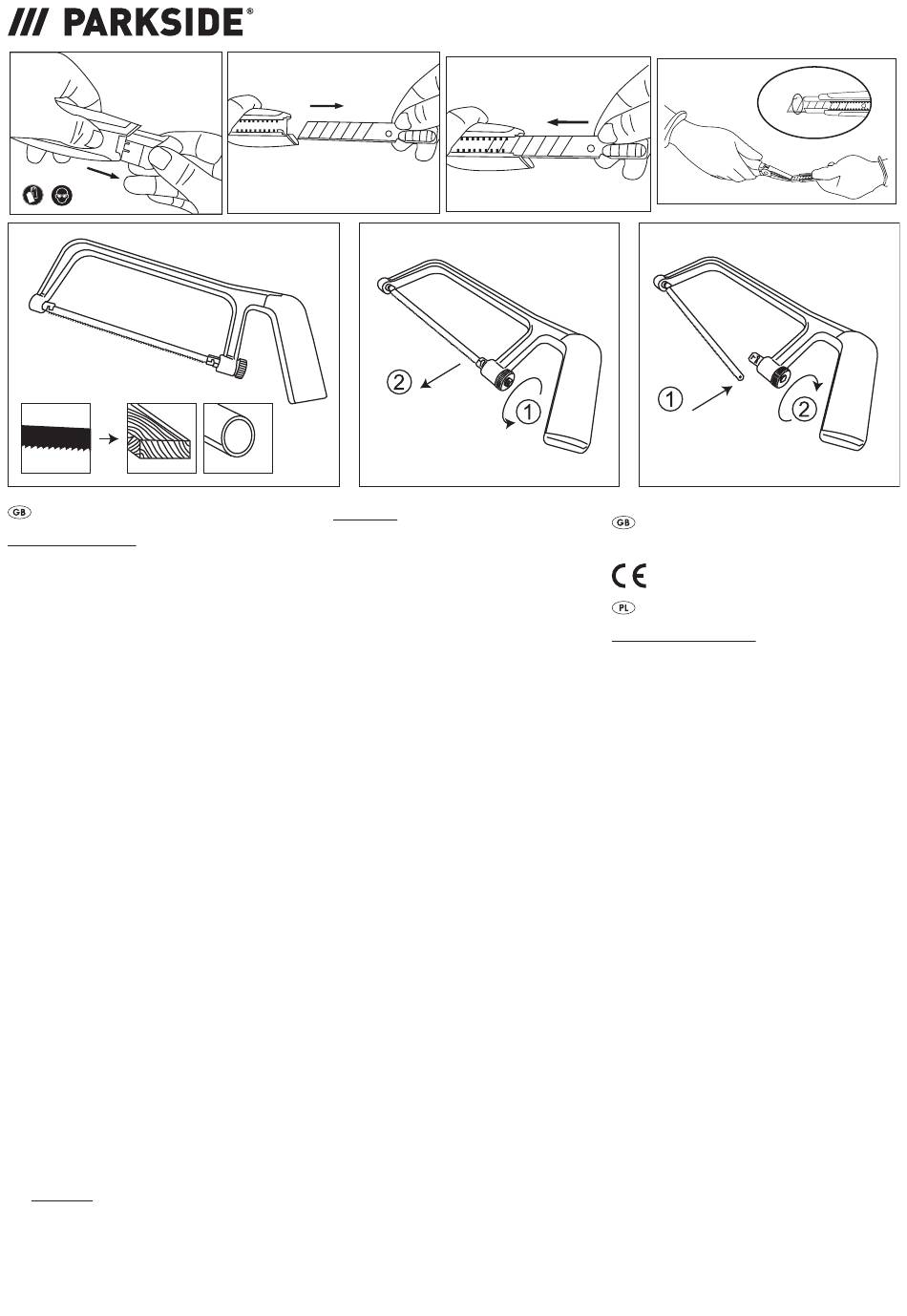 /// PARKSIDE®

2

1

1

2

GB

GB

CE

PL