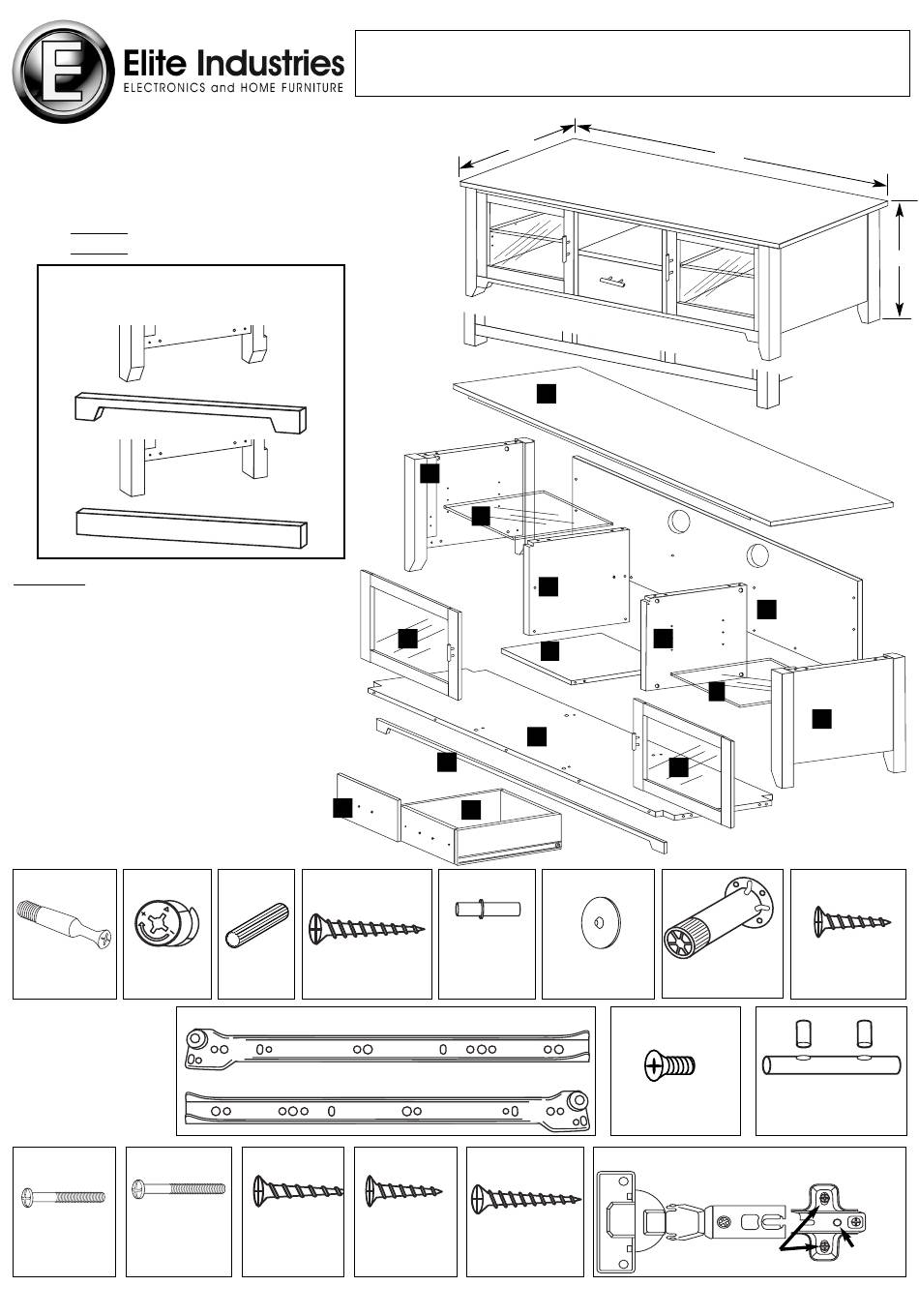 E
Elite Industries
ELECTRONICS and HOME FURNITURE