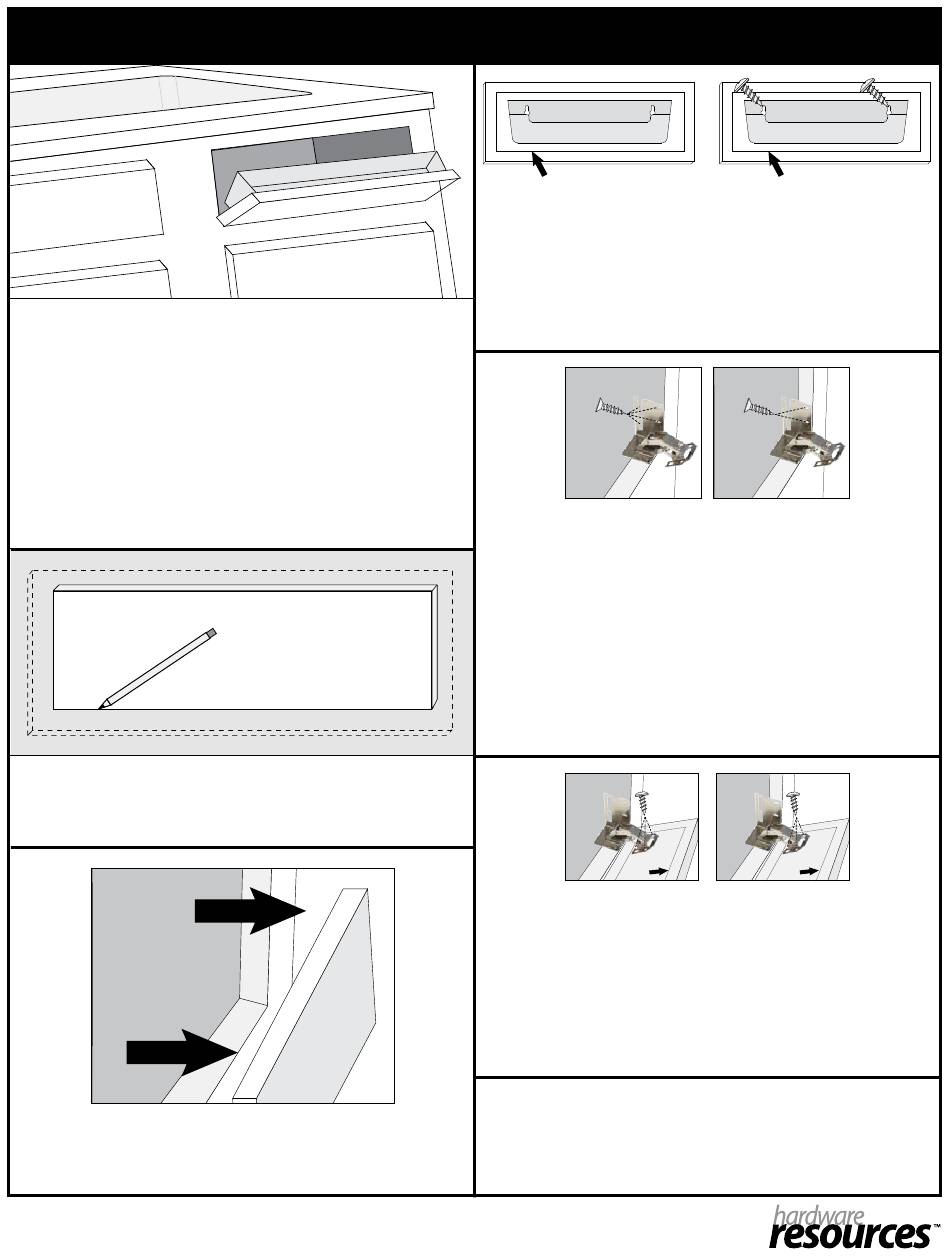 hardware resources™