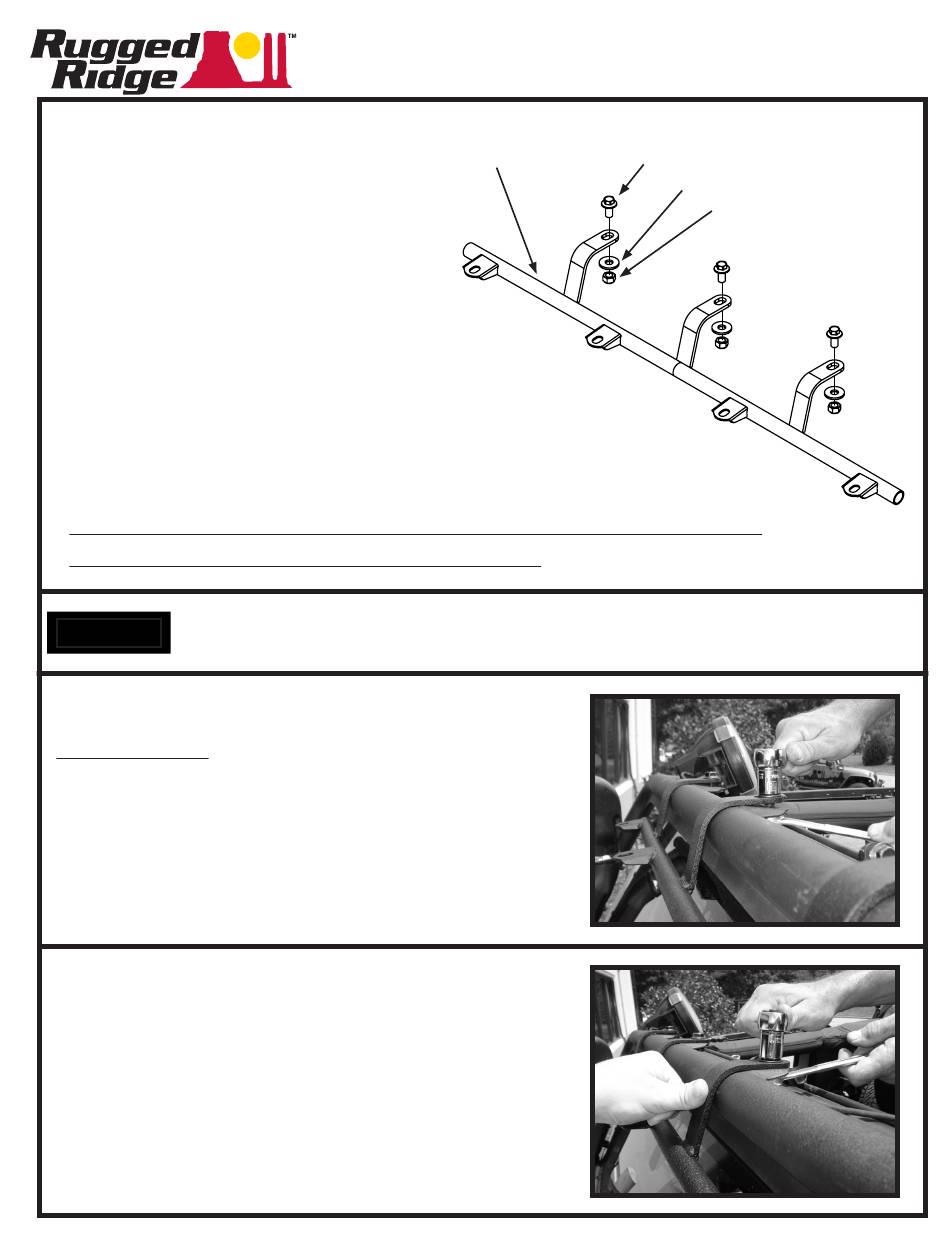 Rugged Ridge™