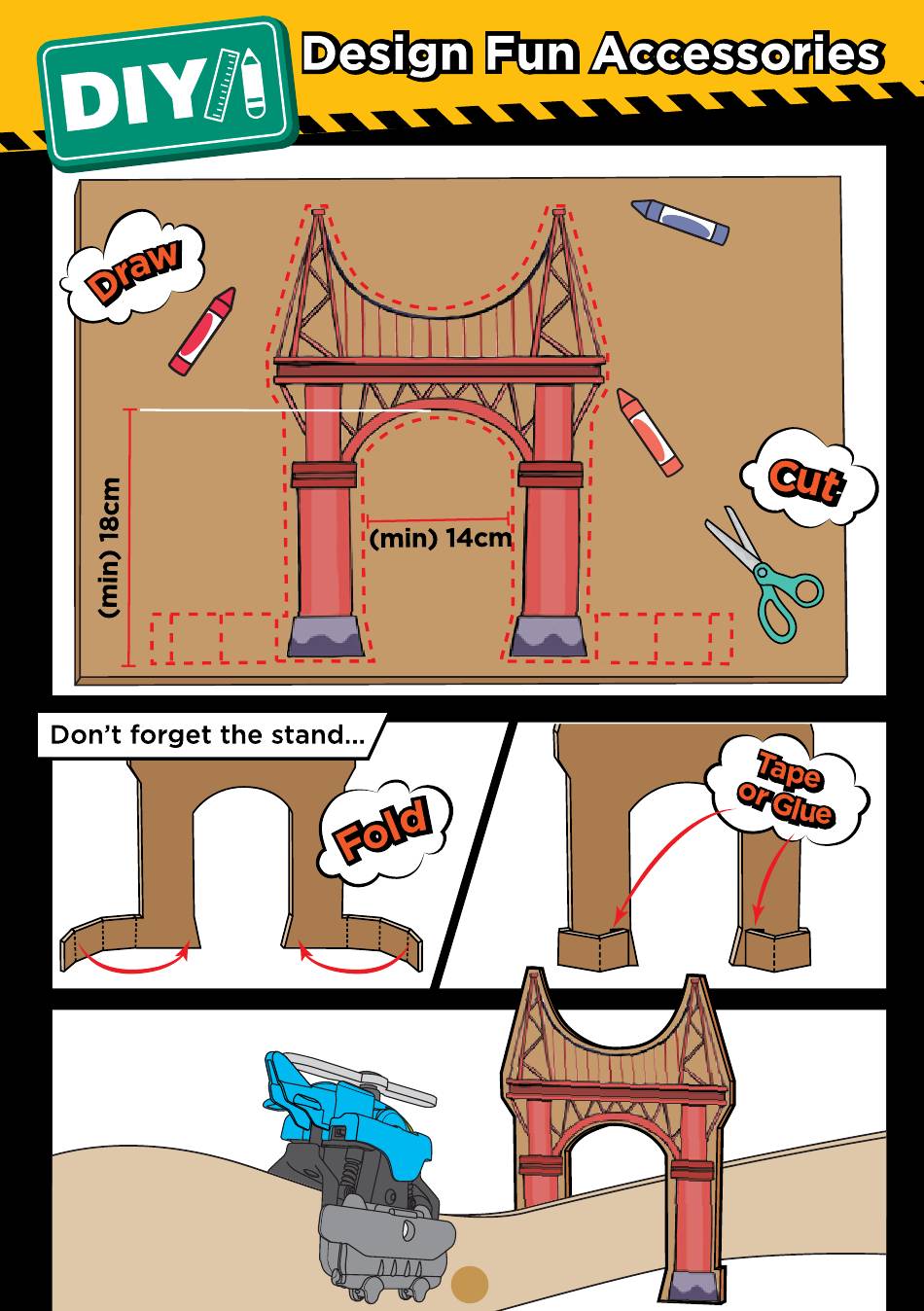 DIY

Design Fun Accessories

Draw

(min) 18cm

(min) 14cm

Cut

Don't forget the stand...

Fold

Tape or Glue