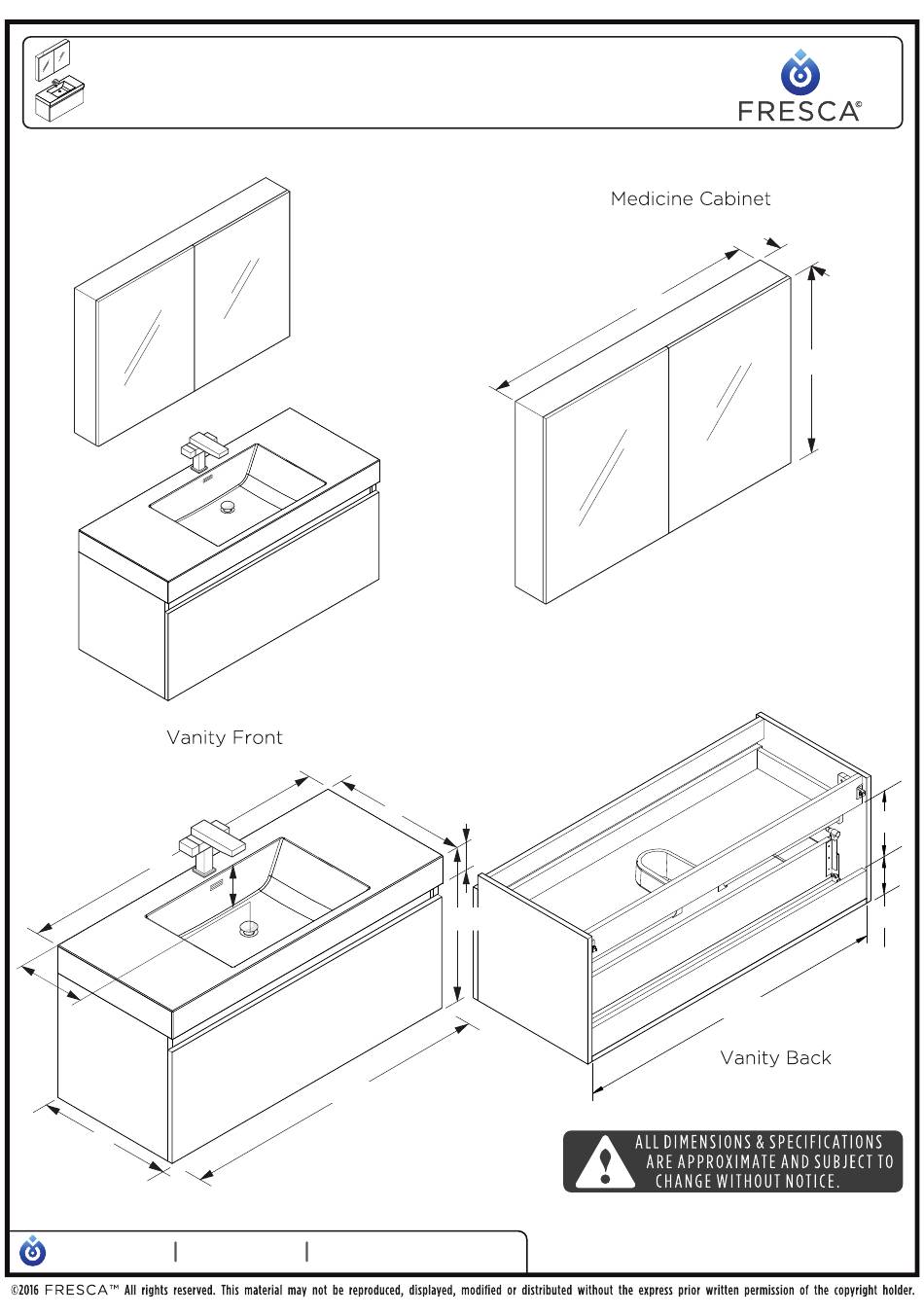 FRESCA®

Medicine Cabinet

Vanity Front

Vanity Back

ALL DIMENSIONS & SPECIFICATIONS ARE APPROXIMATE AND SUBJECT TO CHANGE WITHOUT NOTICE.

©2016 FRESCA™ All rights reserved. This material may not be reproduced, displayed, modified or distributed without the express prior written permission of the copyright holder.