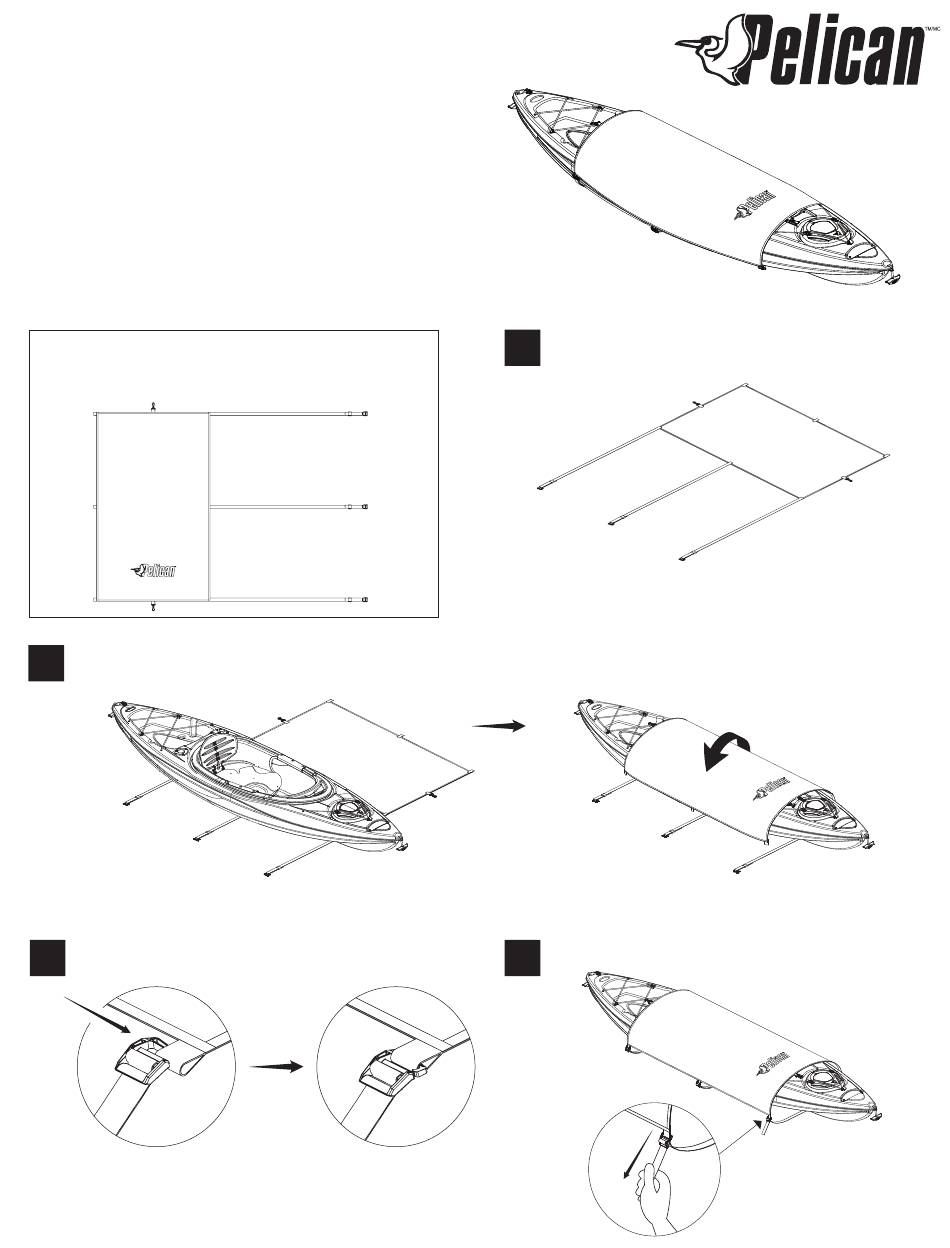 Pelican TM/MC

Pelican

Pelican

Pelican

Pelican