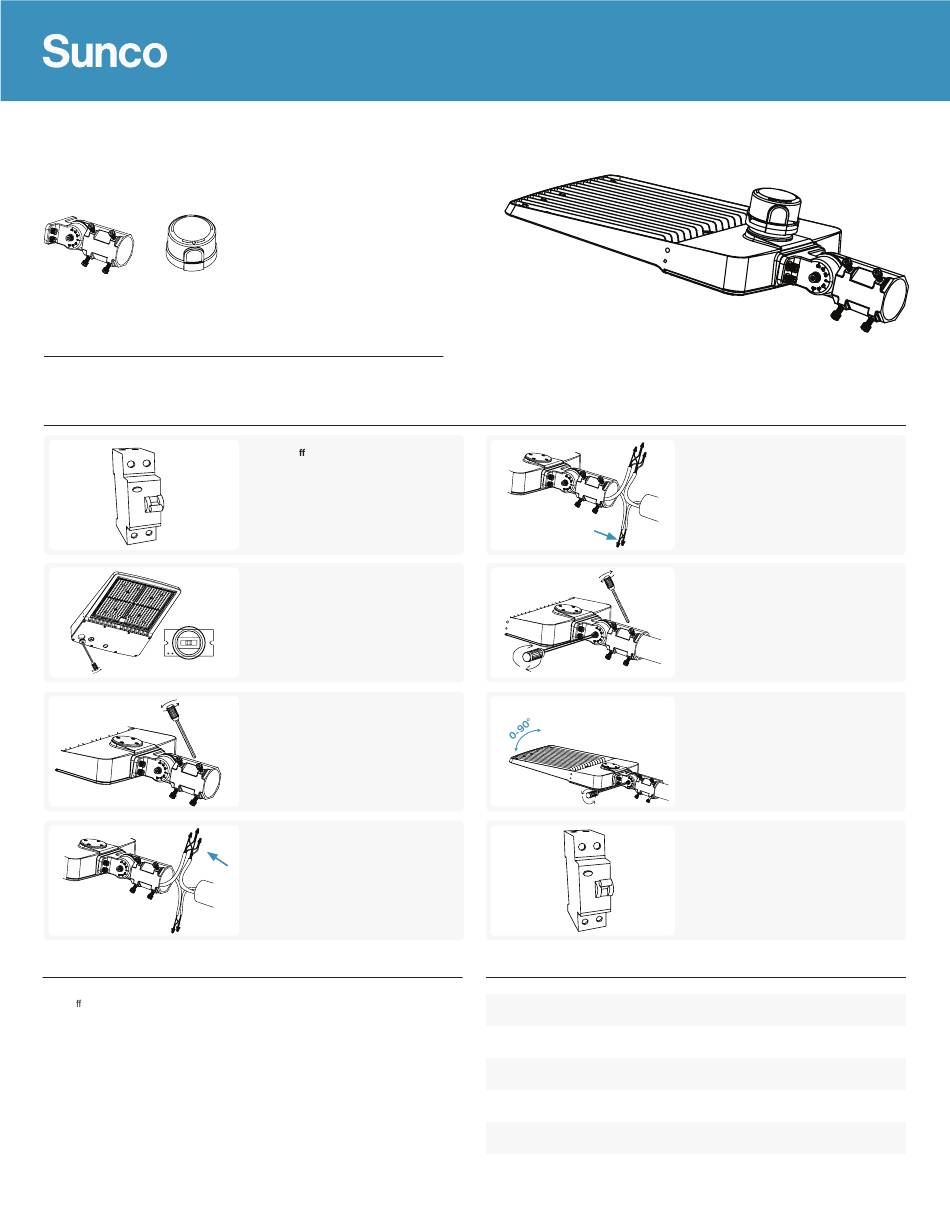 Sunco

ff

0-90°

ff