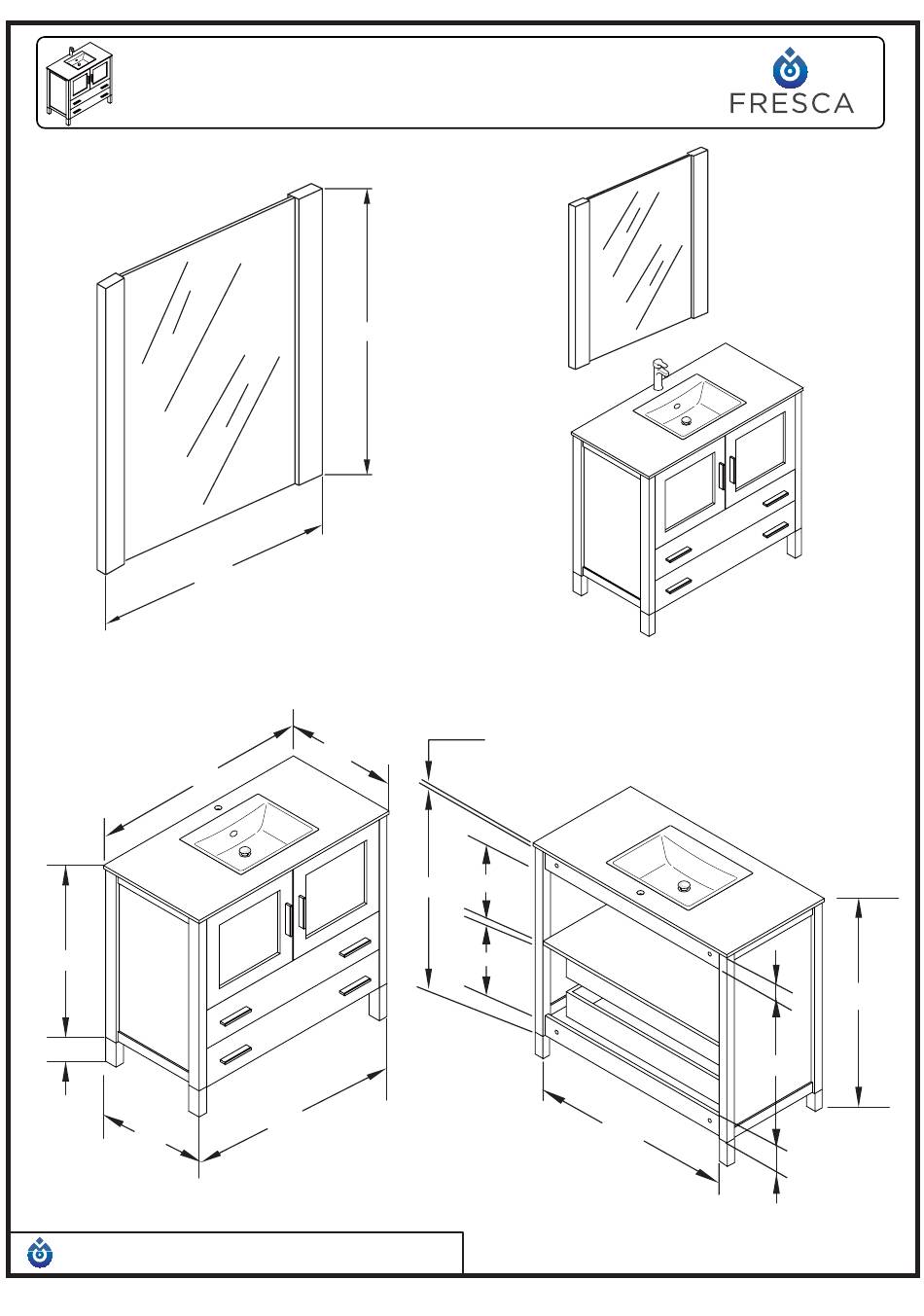 FRESCA