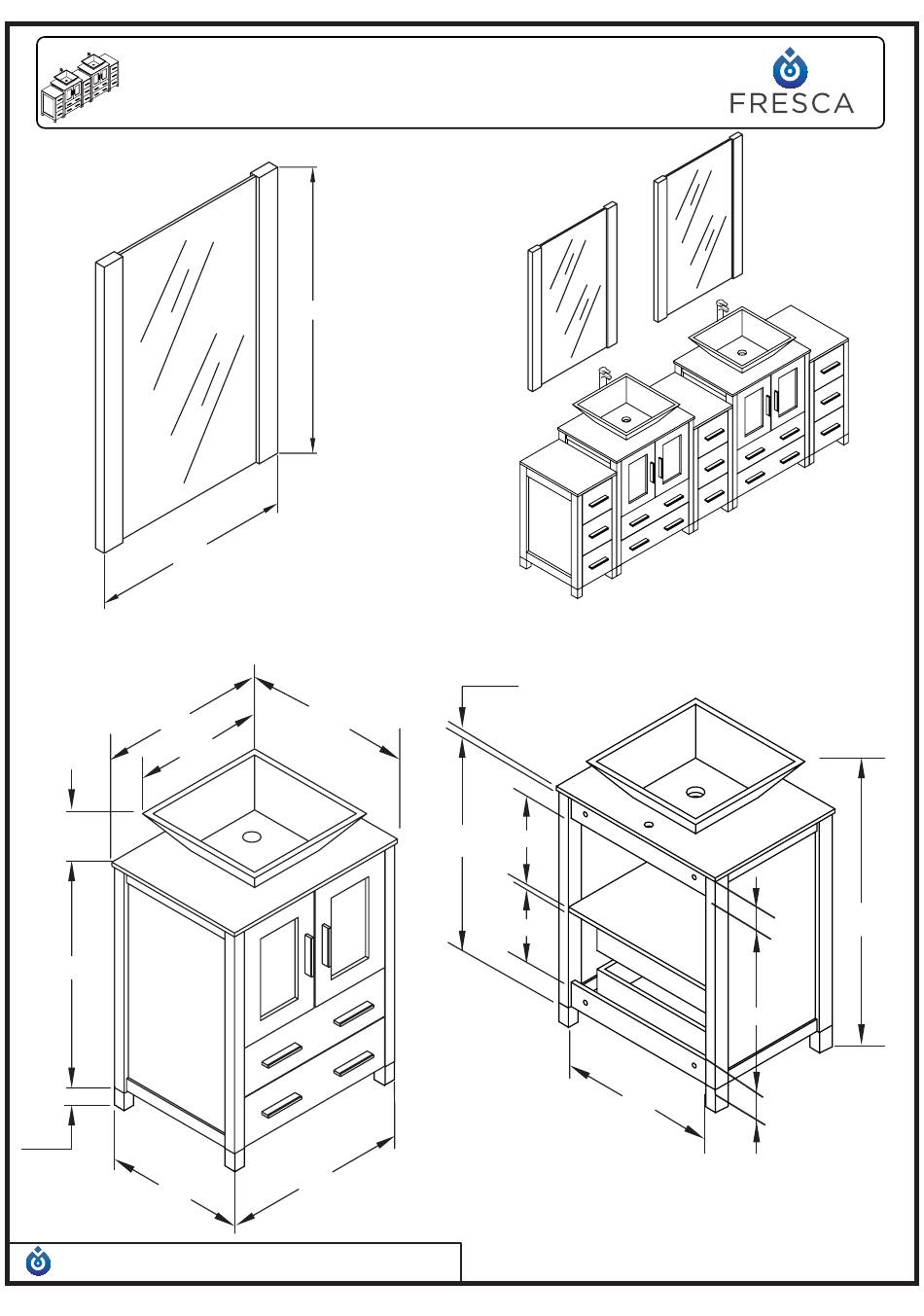 FRESCA