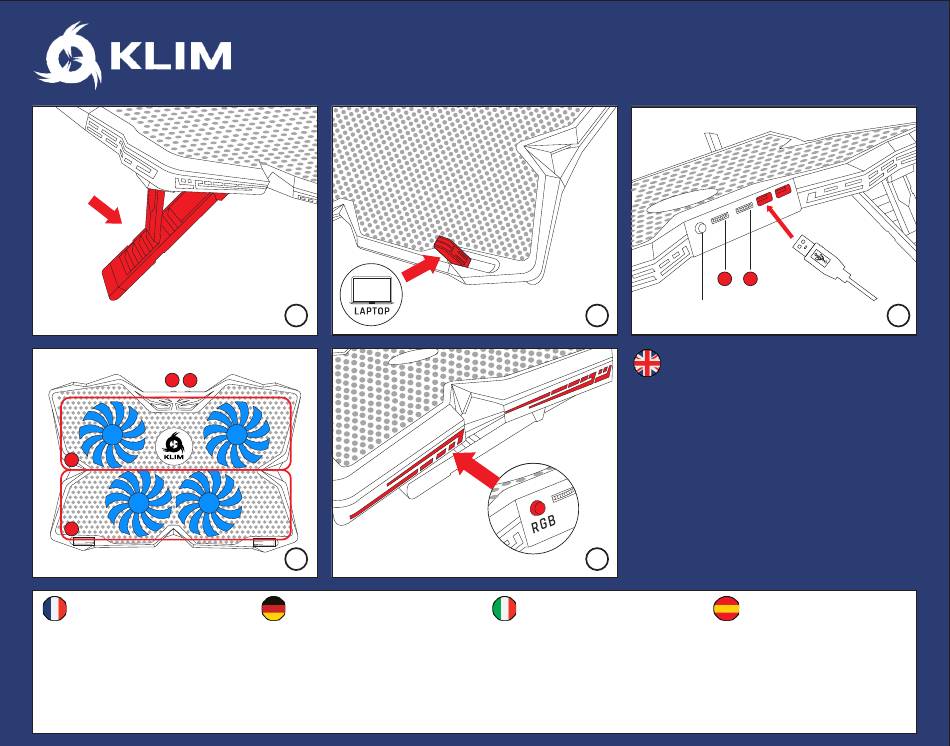 KLIM

LAPTOP

KLIM

RGB