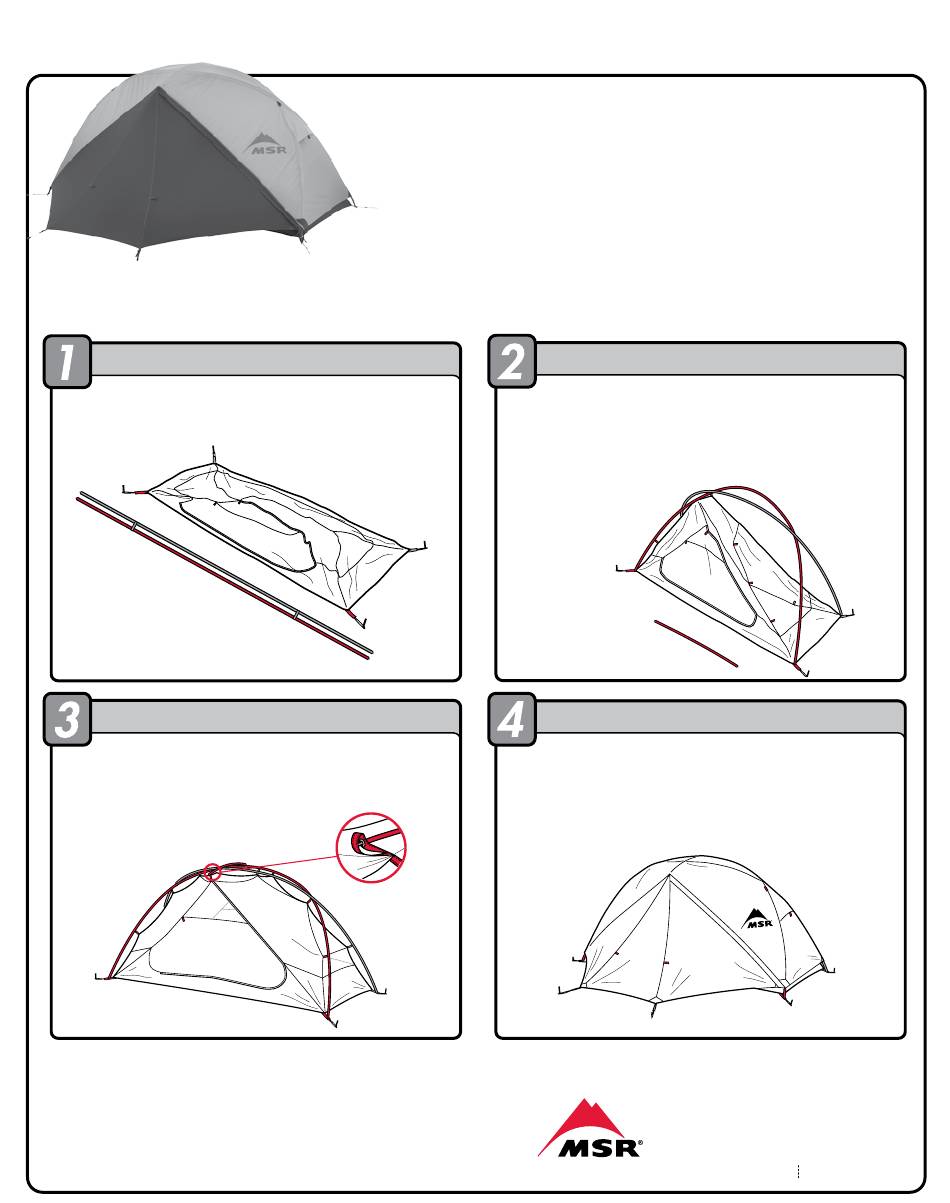 MSR

1

2

3

4

MSR

MSR®