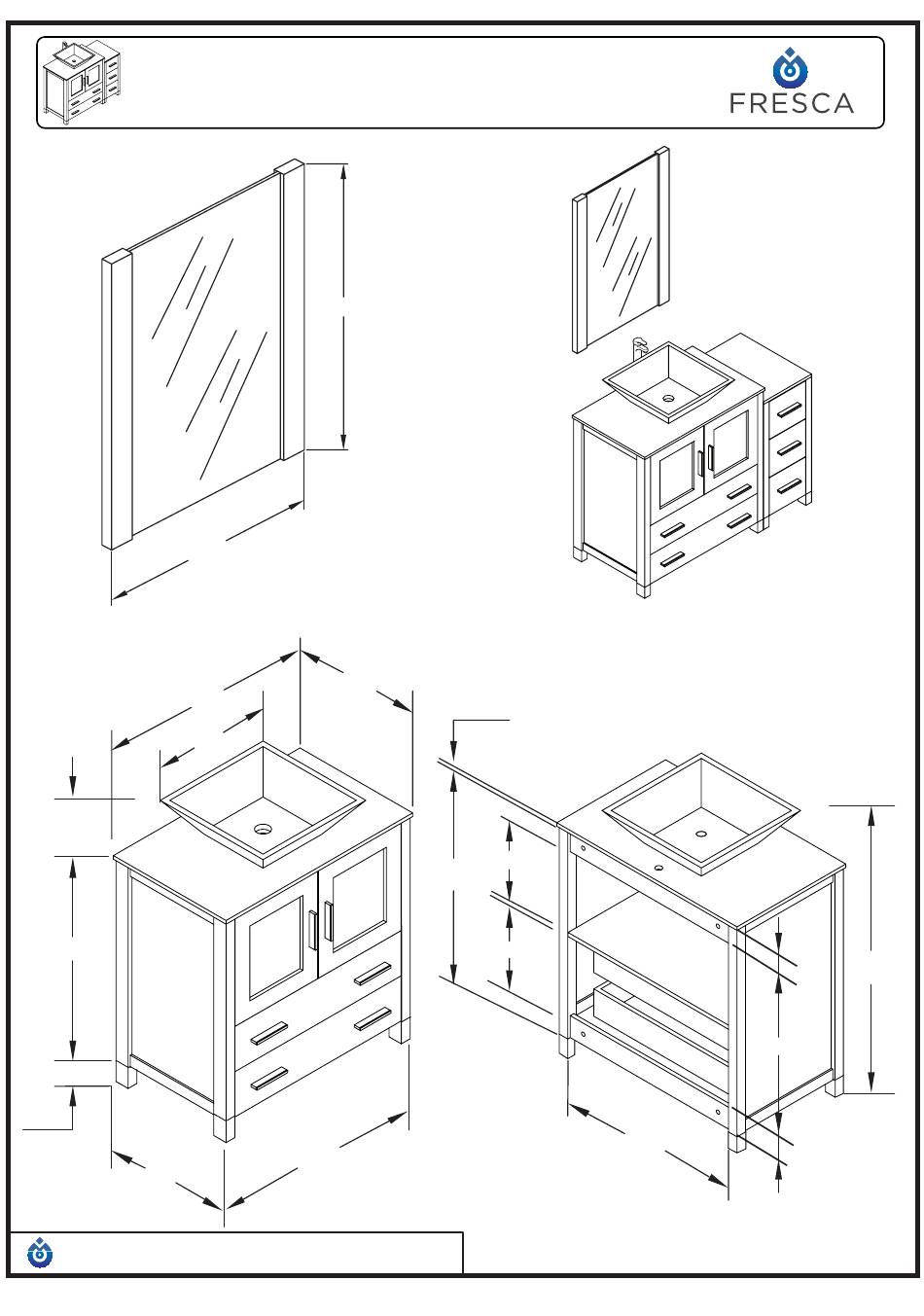 FRESCA