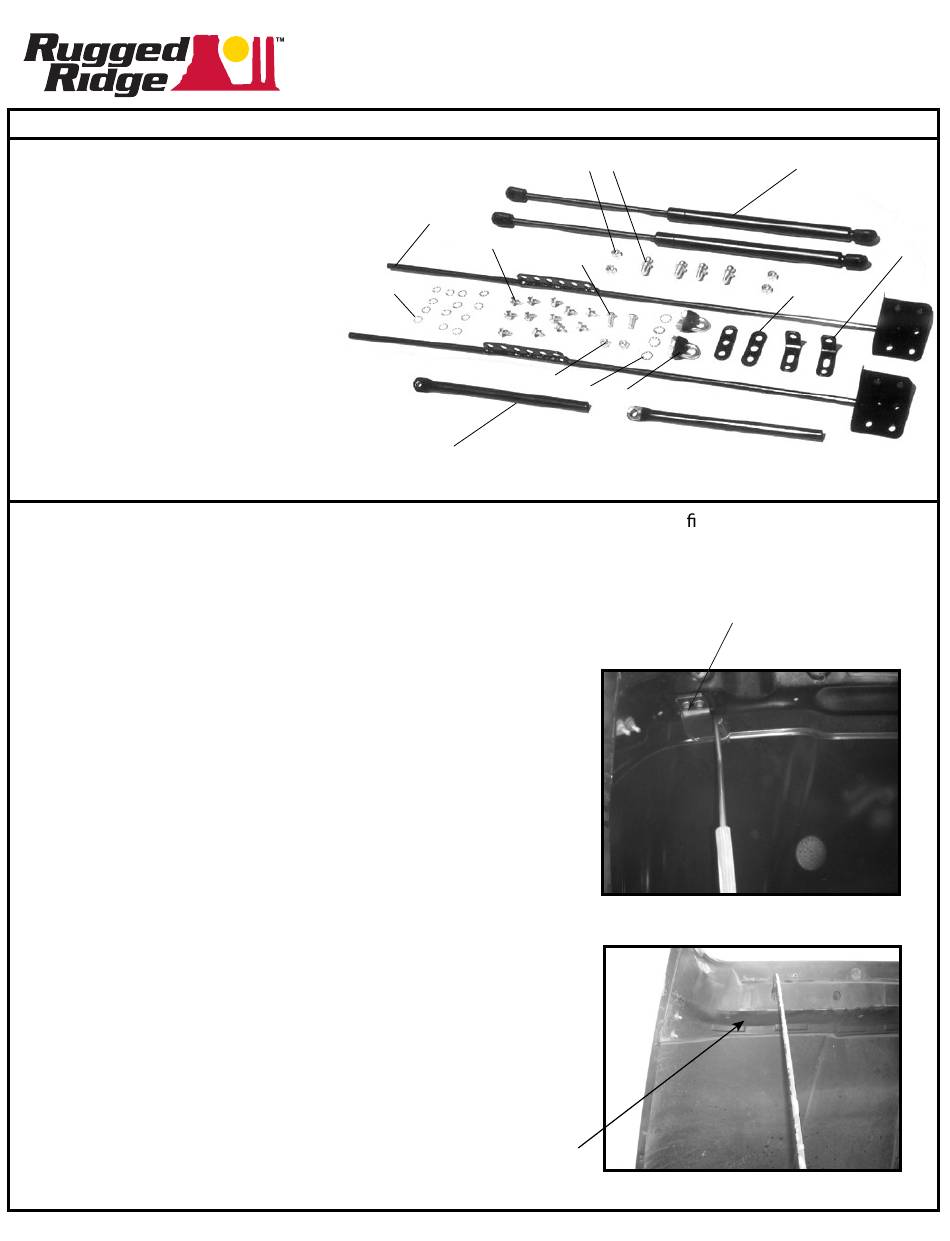 Rugged Ridge™

ﬁ