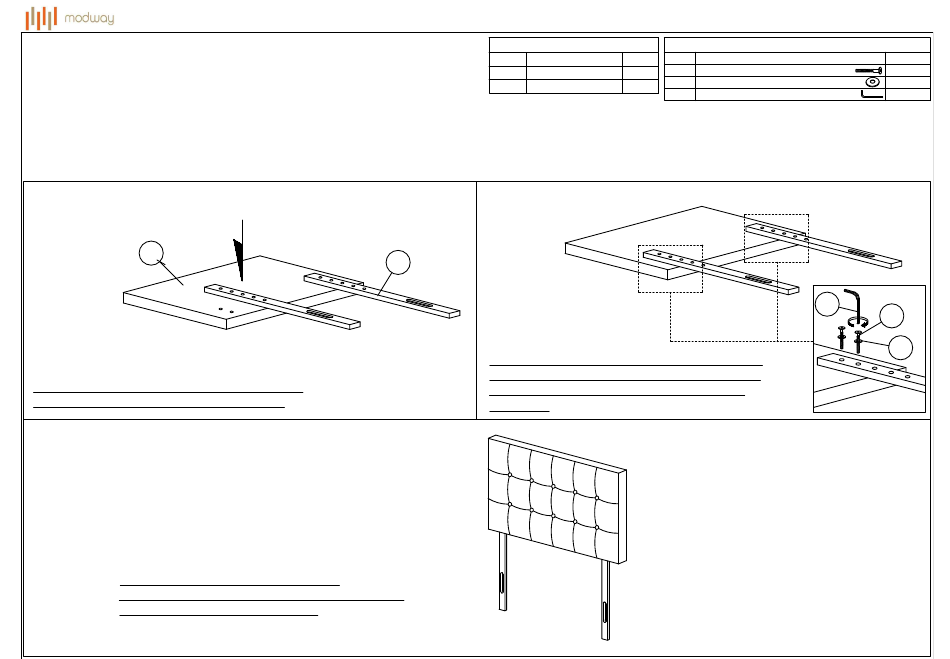 modway