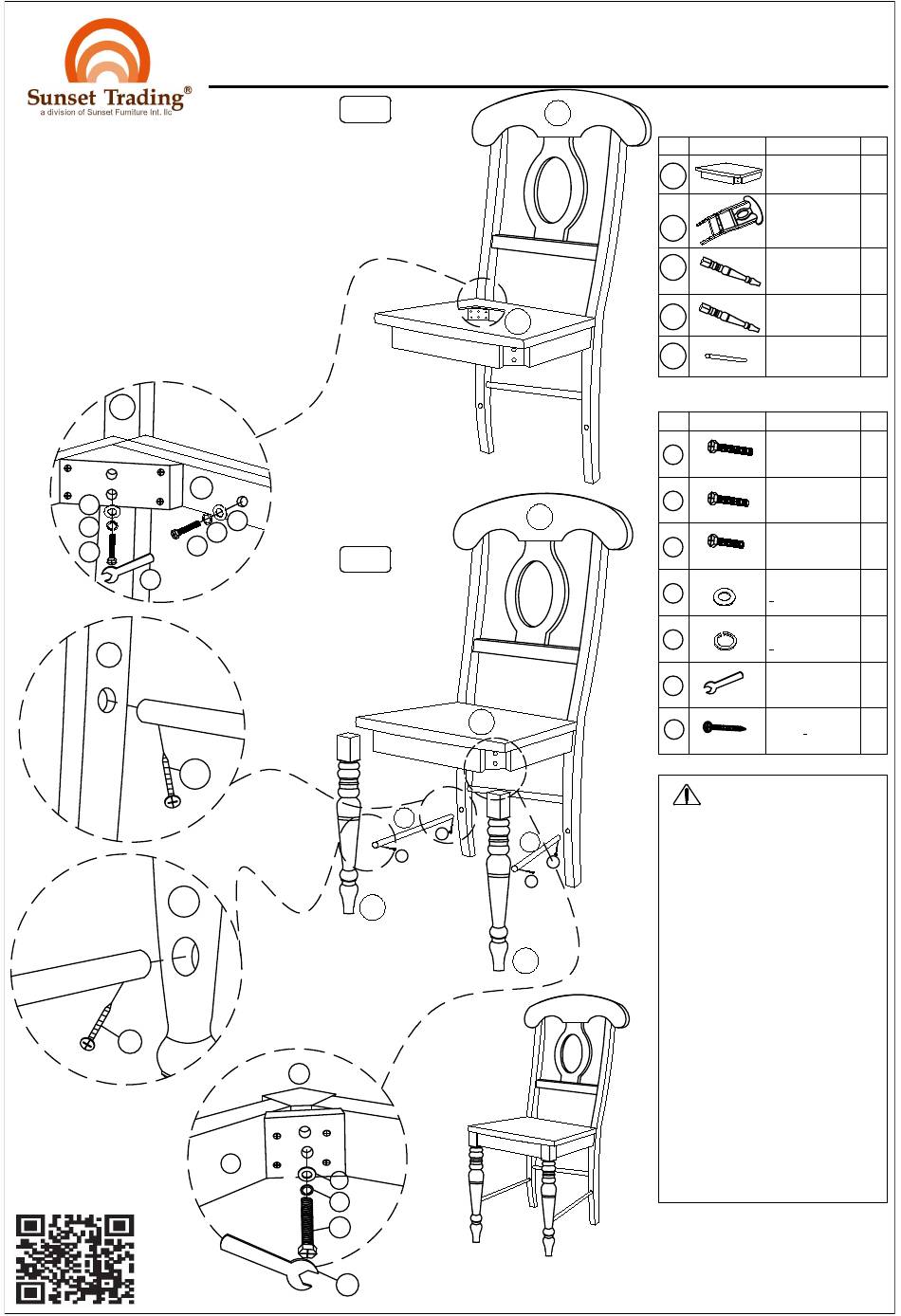 Sunset Trading®
a division of Sunset Furniture Int. llc