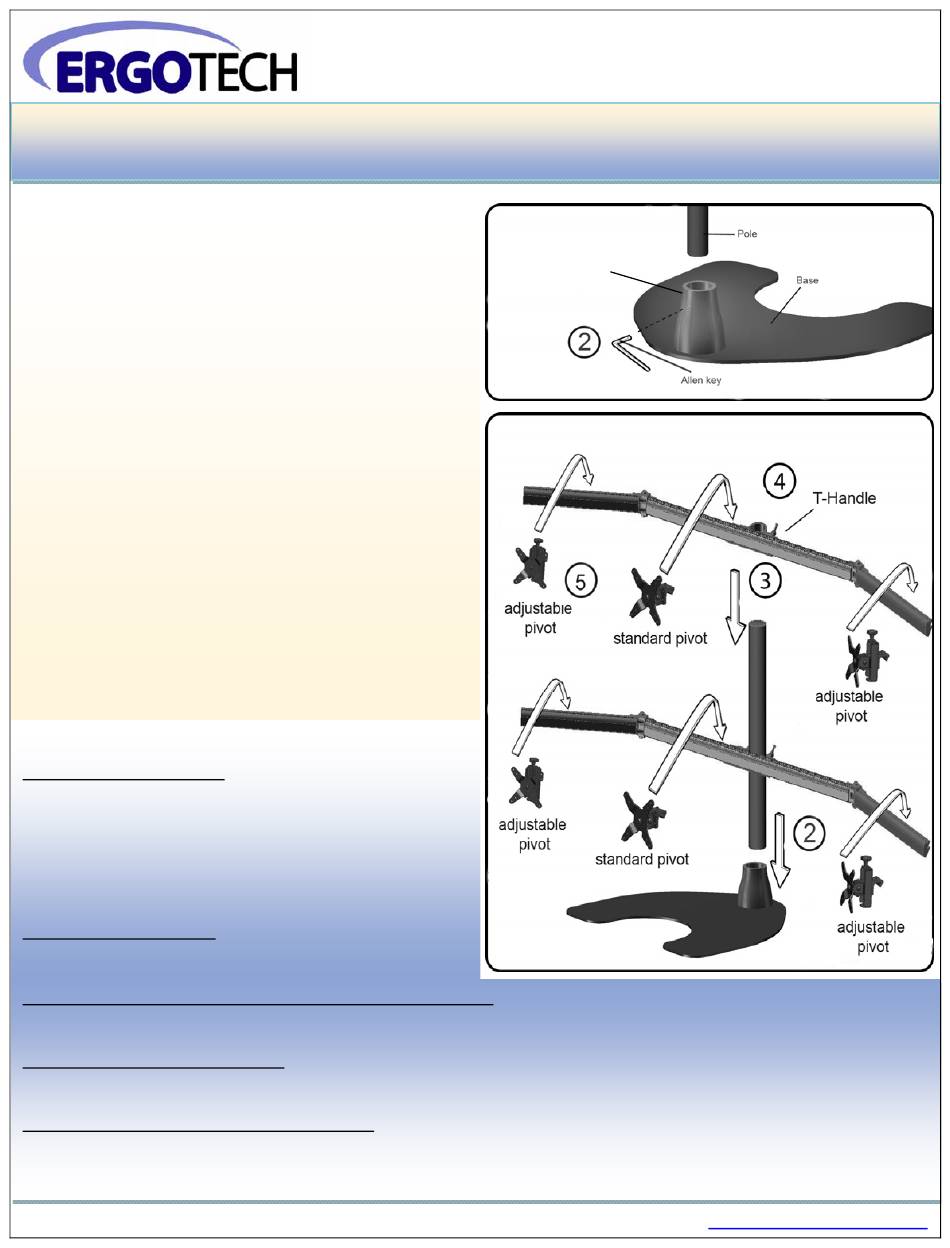 ERGOTECH

Pole

Base

2

Allen key

4

T-Handle

5

3

adjustable pivot

standard pivot

adjustable pivot

adjustable pivot

standard pivot

2

adjustable pivot