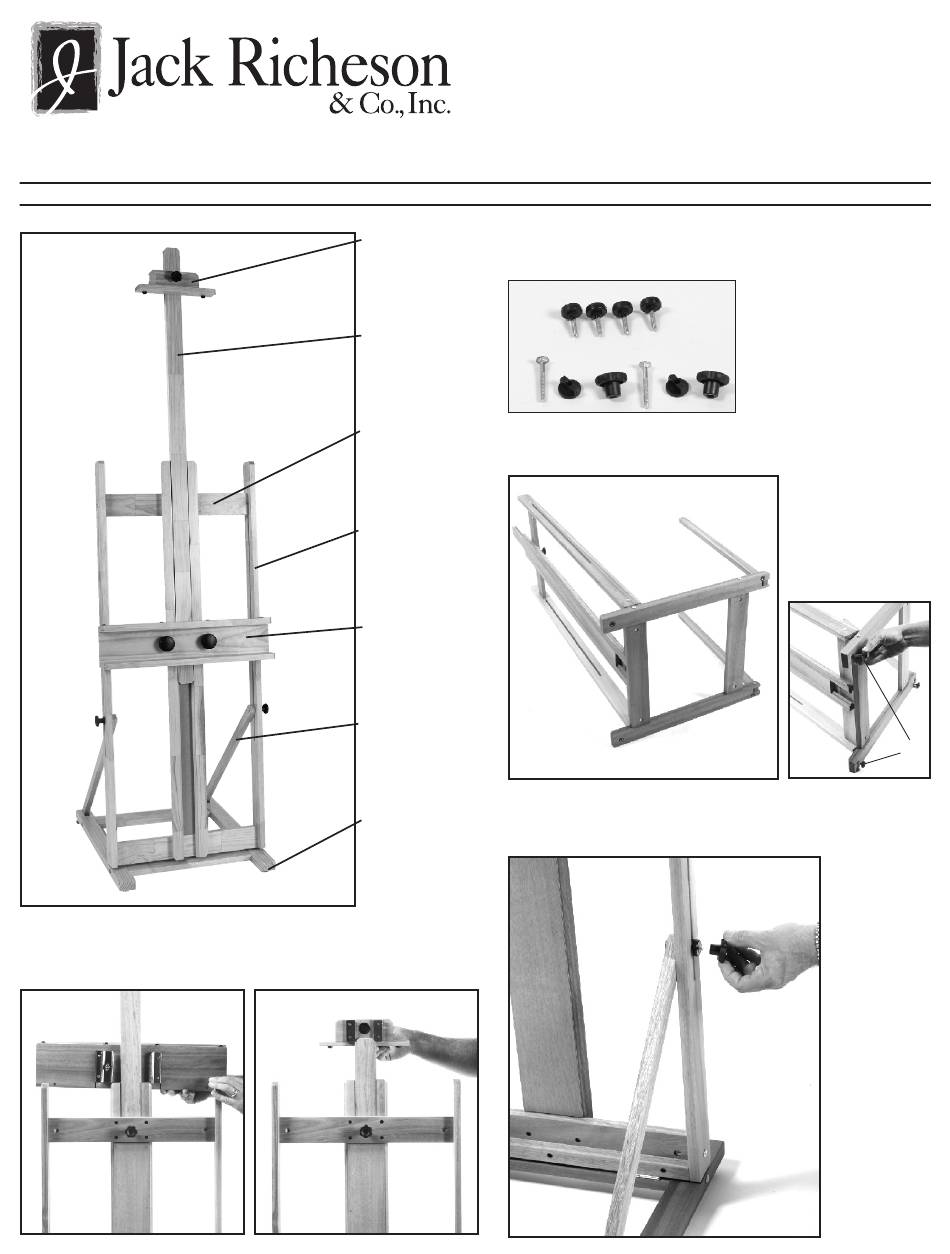 Jack Richeson
& Co., Inc.