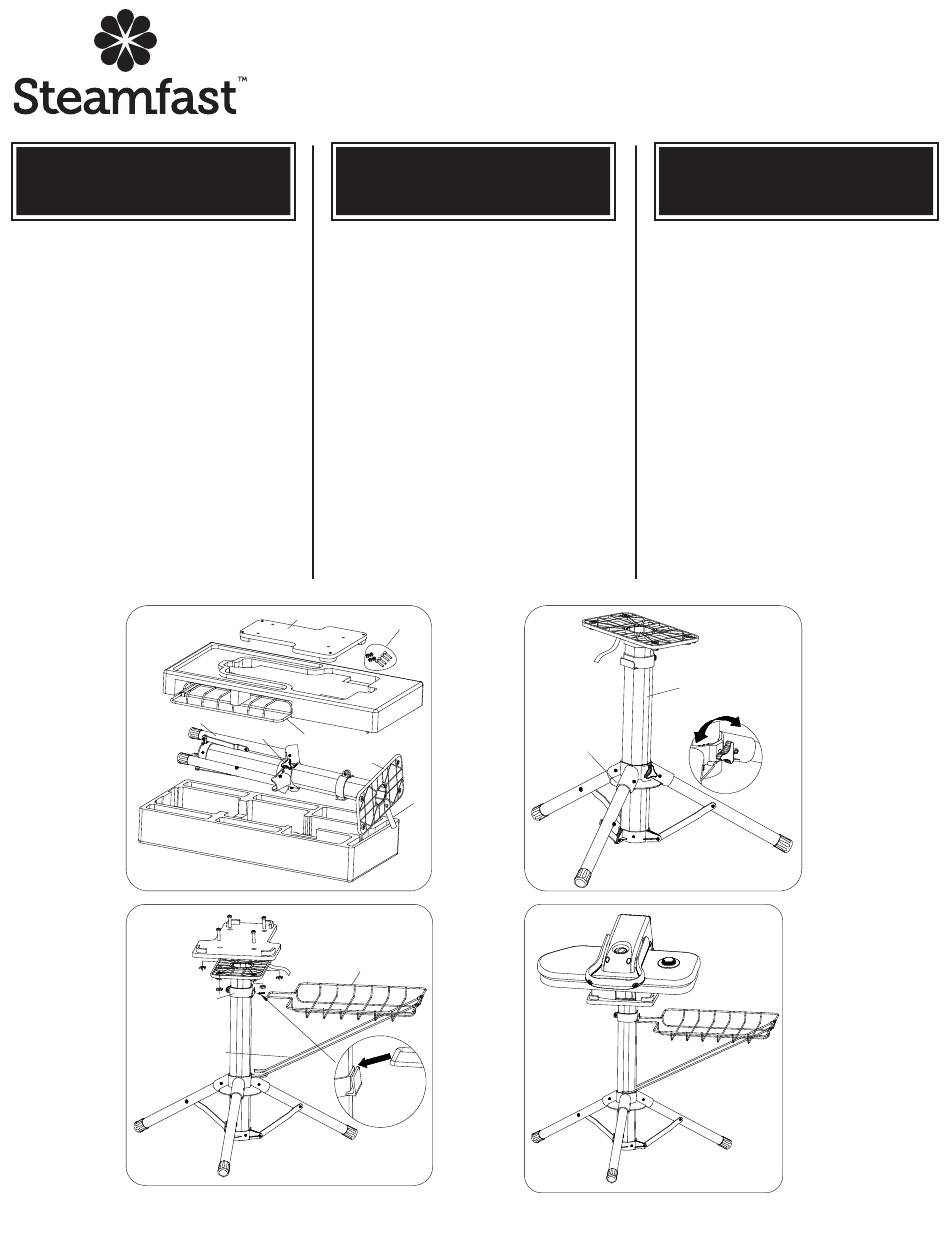 Steamfast™