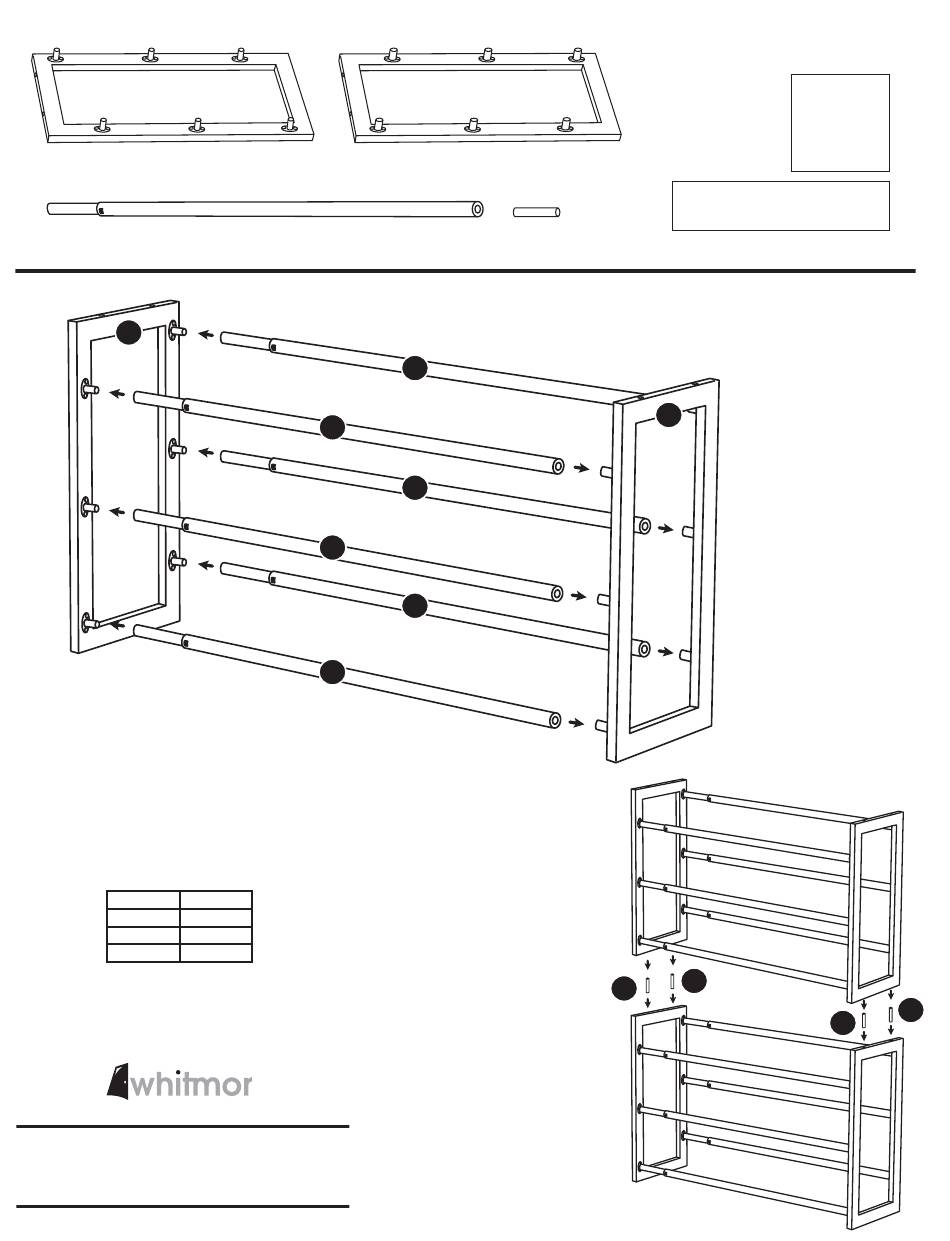 whitmor