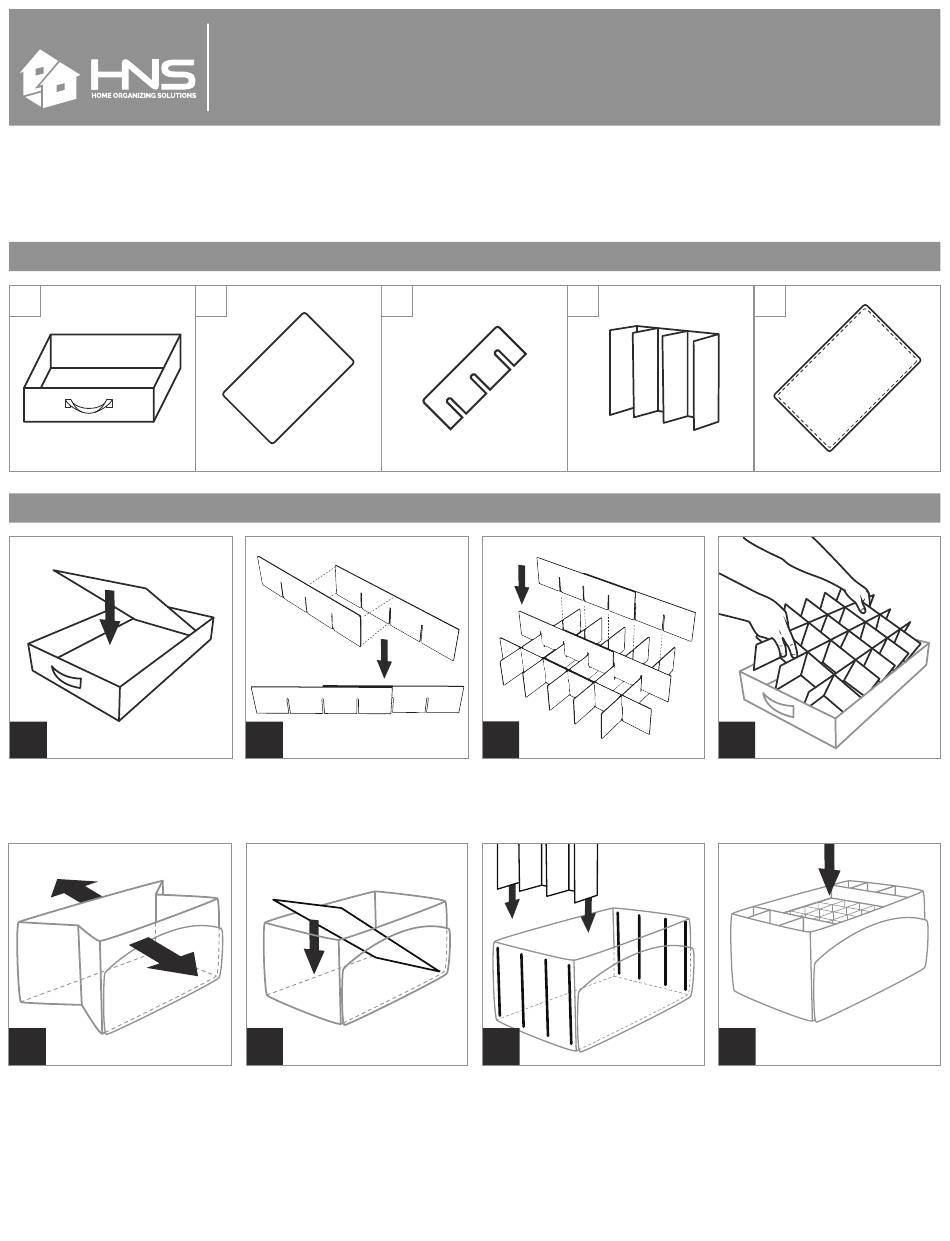 HNS
HOME ORGANIZING SOLUTIONS