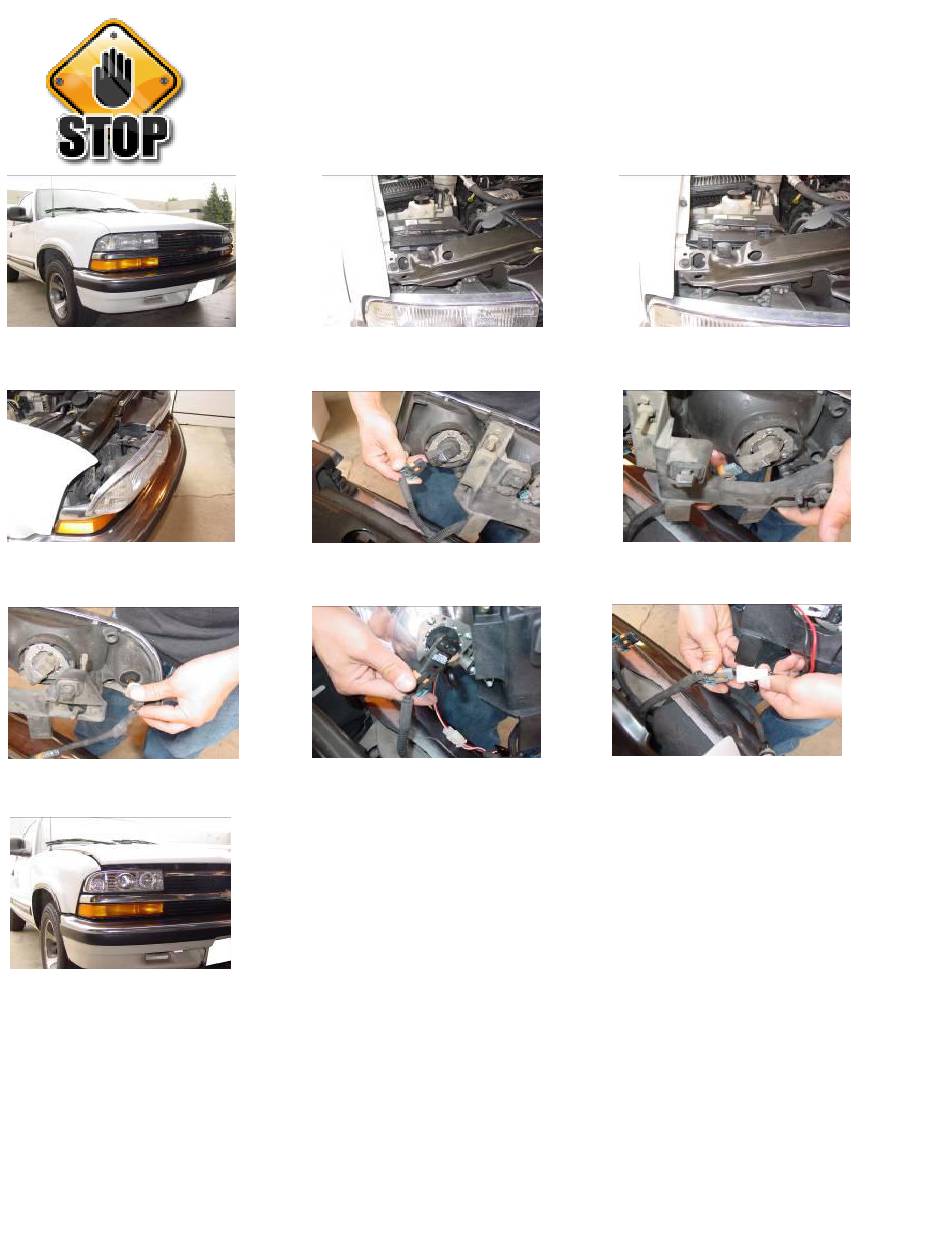 STOP