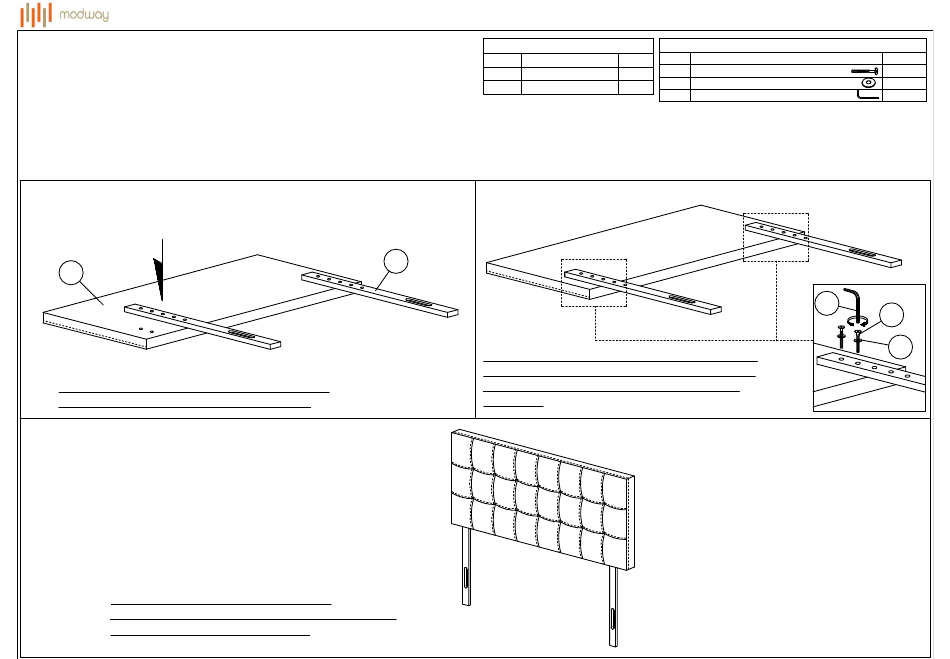 modway