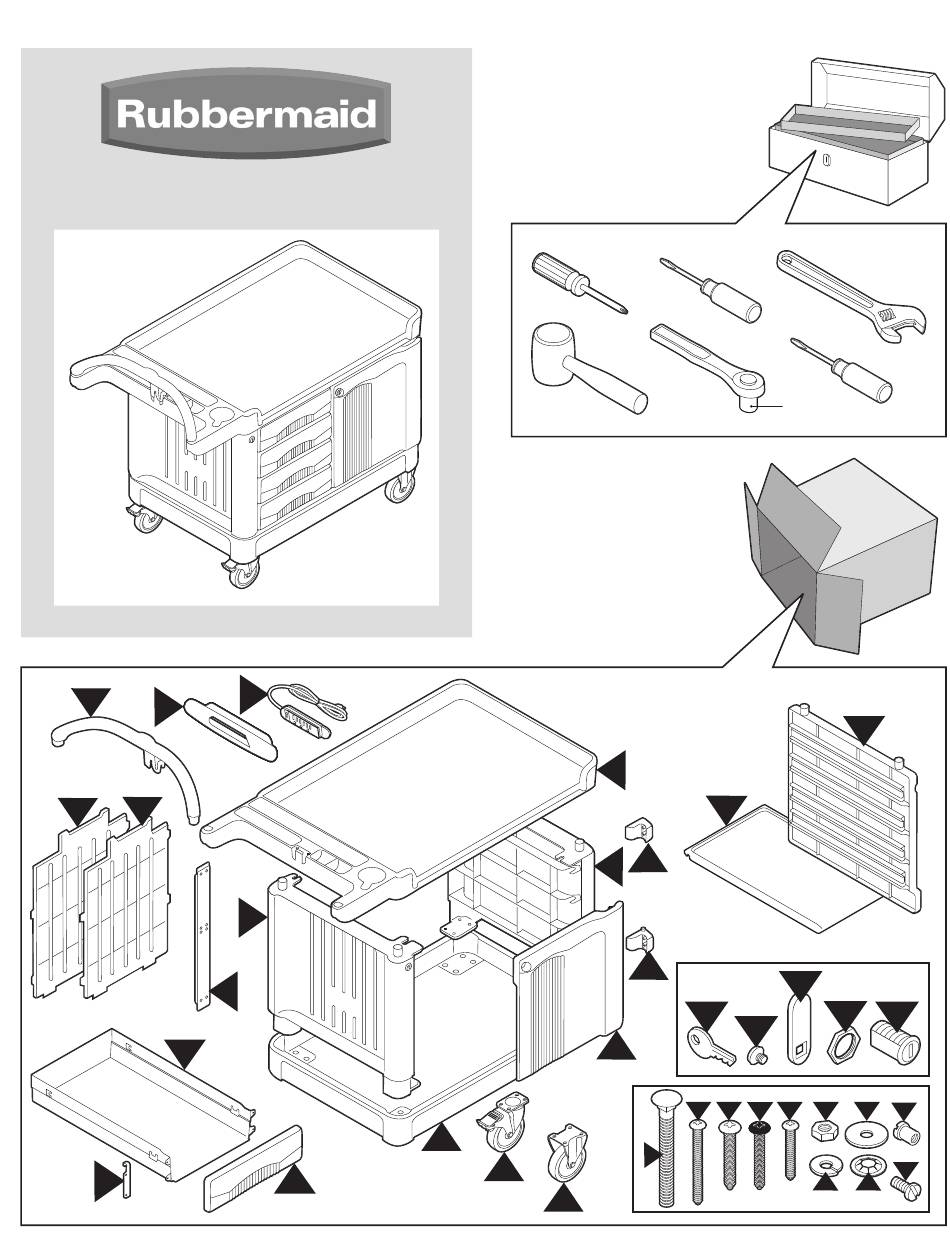 Rubbermaid