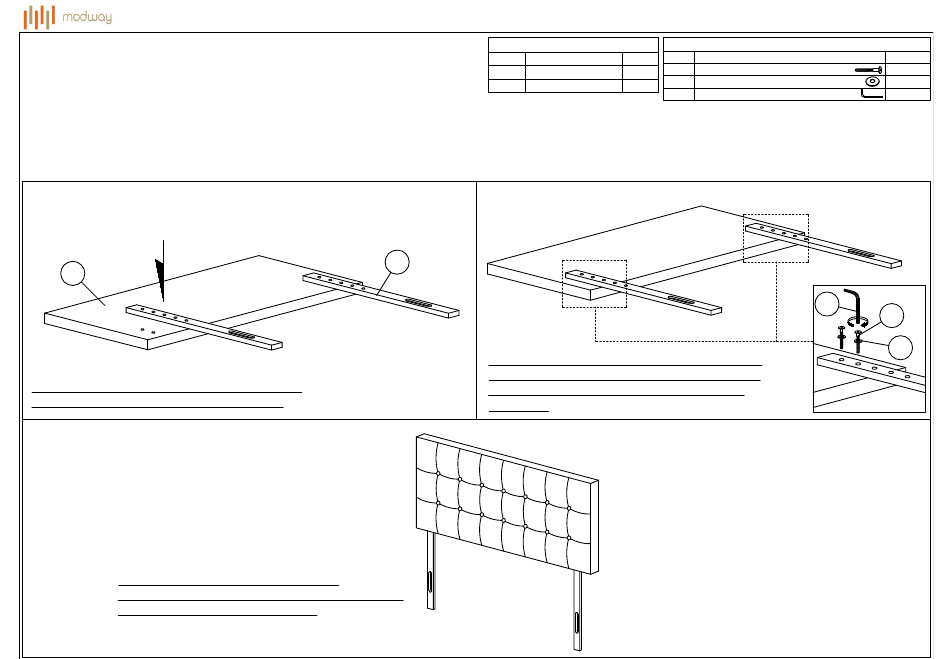 modway