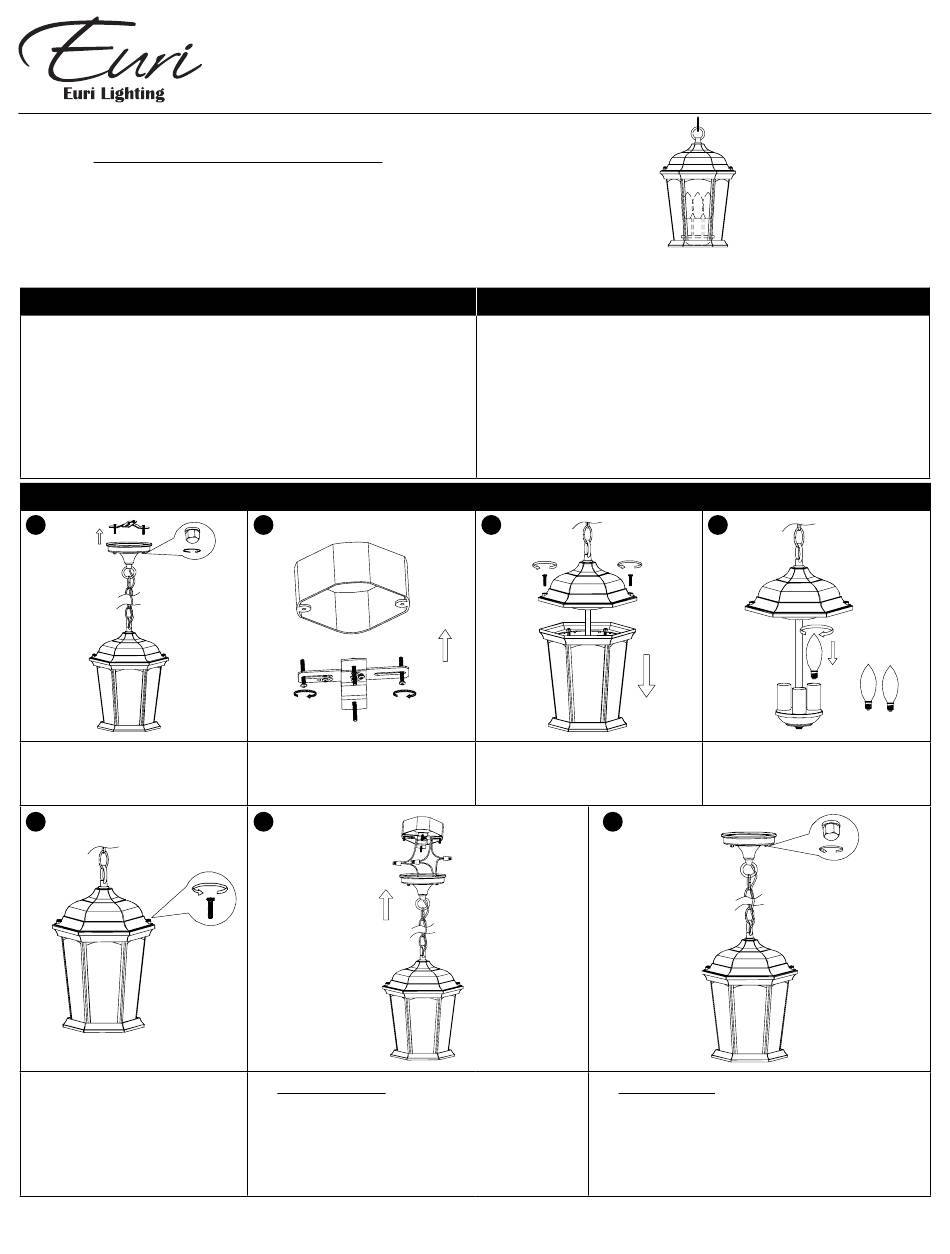 Euri
Euri Lighting