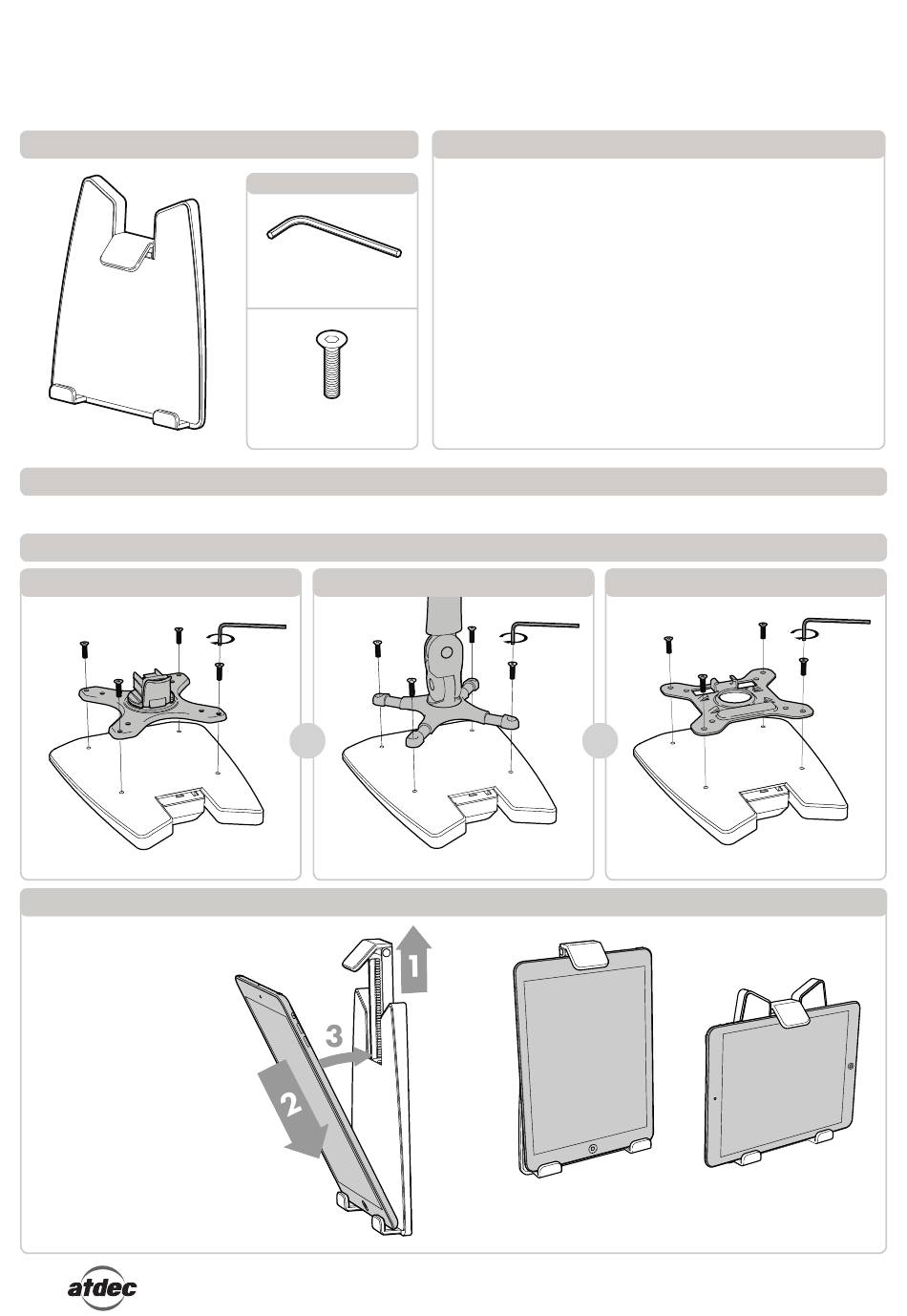 1

3

2

atdec